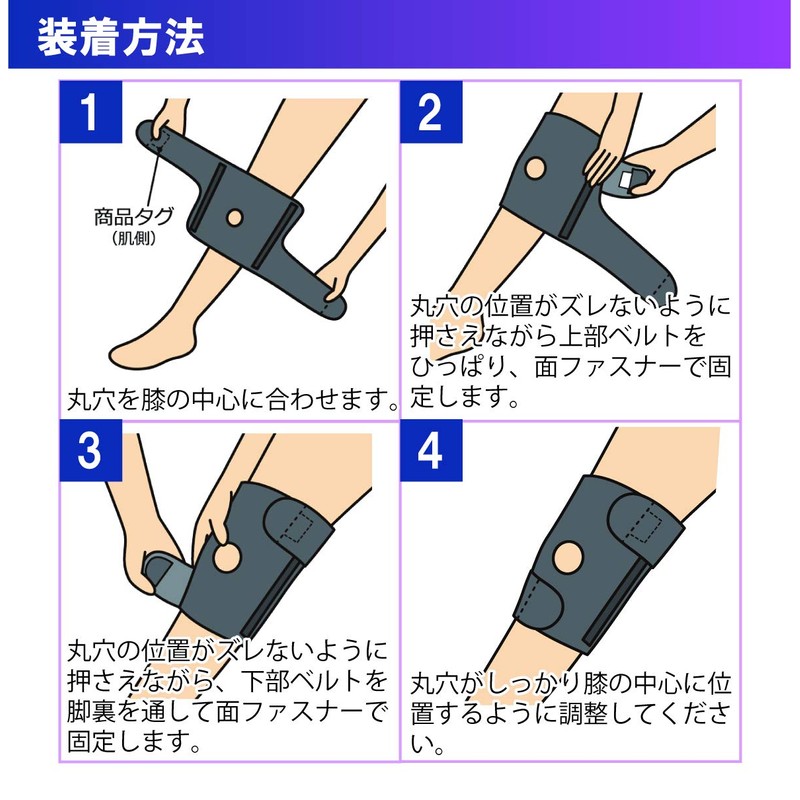 装着方法

1

商品タグ
（肌側）

丸穴を膝の中心に合わせます。

2

丸穴の位置がズレないように押さえながら上部ベルトをひっぱり、面ファスナーで固定します。

3

丸穴の位置がズレないように押さえながら、下部ベルトを脚裏を通して面ファスナーで固定します。

4

丸穴がしっかり膝の中心に位置するように調整してください。