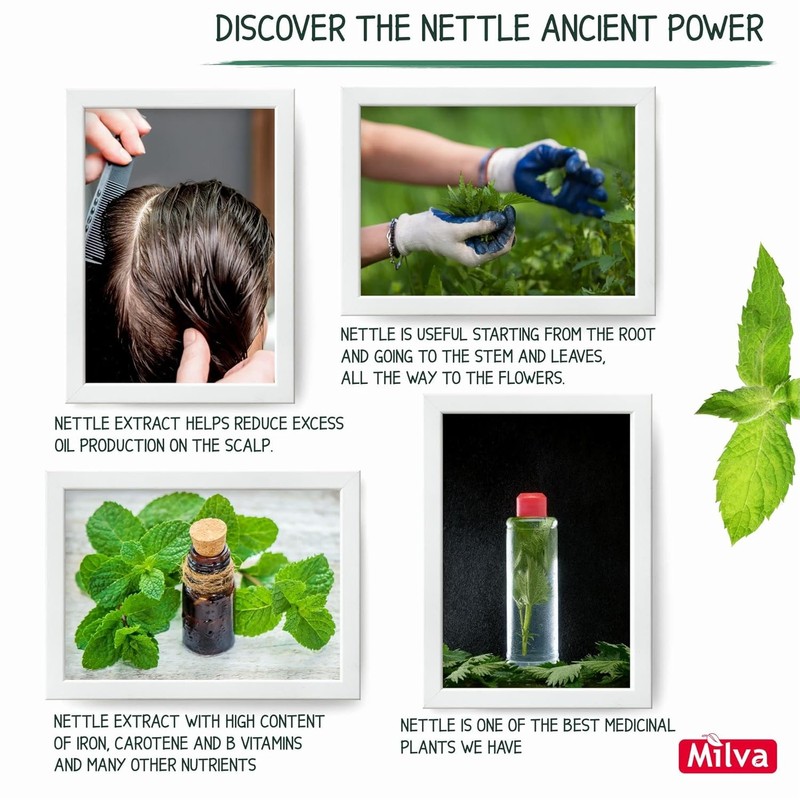 DISCOVER THE NETTLE ANCIENT POWER

NETTLE IS USEFUL STARTING FROM THE ROOT AND GOING TO THE STEM AND LEAVES, ALL THE WAY TO THE FLOWERS.

NETTLE EXTRACT HELPS REDUCE EXCESS OIL PRODUCTION ON THE SCALP.

NETTLE EXTRACT WITH HIGH CONTENT OF IRON, CAROTENE AND B VITAMINS AND MANY OTHER NUTRIENTS

NETTLE IS ONE OF THE BEST MEDICINAL PLANTS WE HAVE

Milva