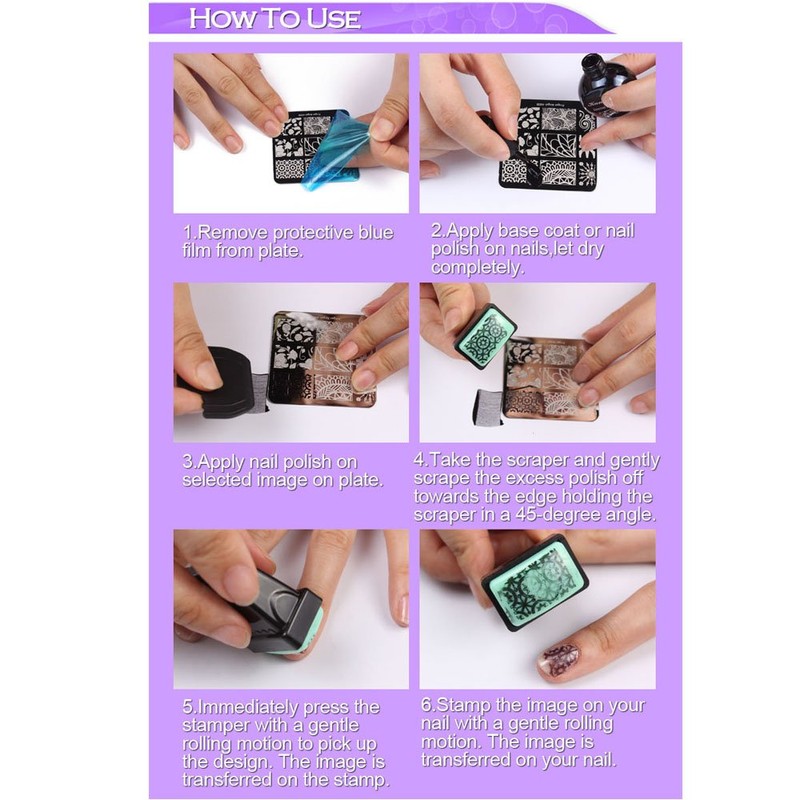 HOW TO USE

1.Remove protective blue film from plate.

2.Apply base coat or nail polish on nails,let dry completely.

3.Apply nail polish on selected image on plate.

4.Take the scraper and gently scrape the excess polish off towards the edge holding the scraper in a 45-degree angle.

5.Immediately press the stamper with a gentle rolling motion to pick up the design. The image is transferred on the stamp.

6.Stamp the image on your nail with a gentle rolling motion. The image is transferred on your nail.