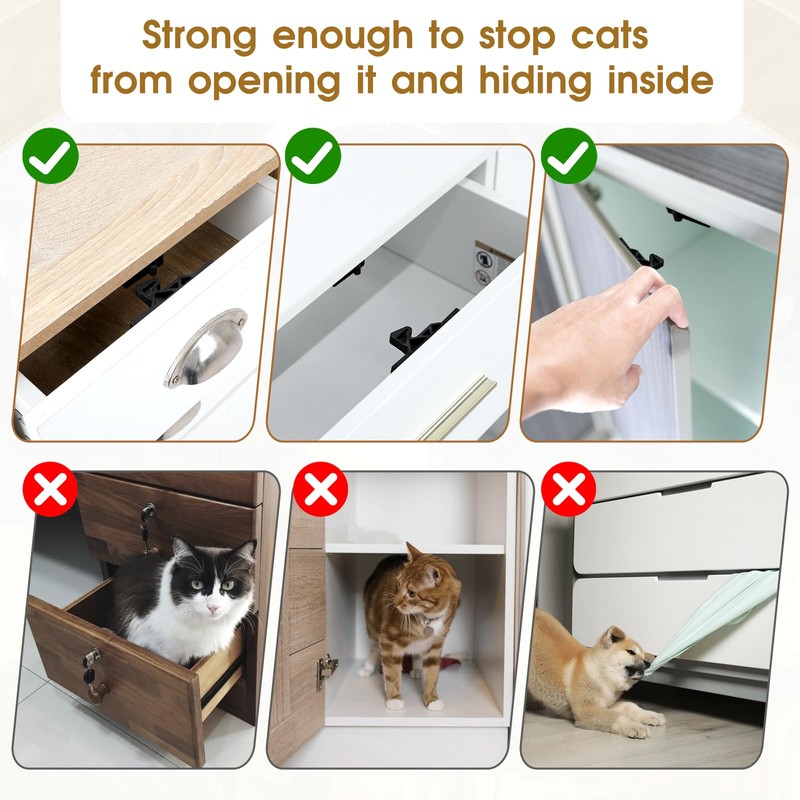 Strong enough to stop cats from opening it and hiding inside