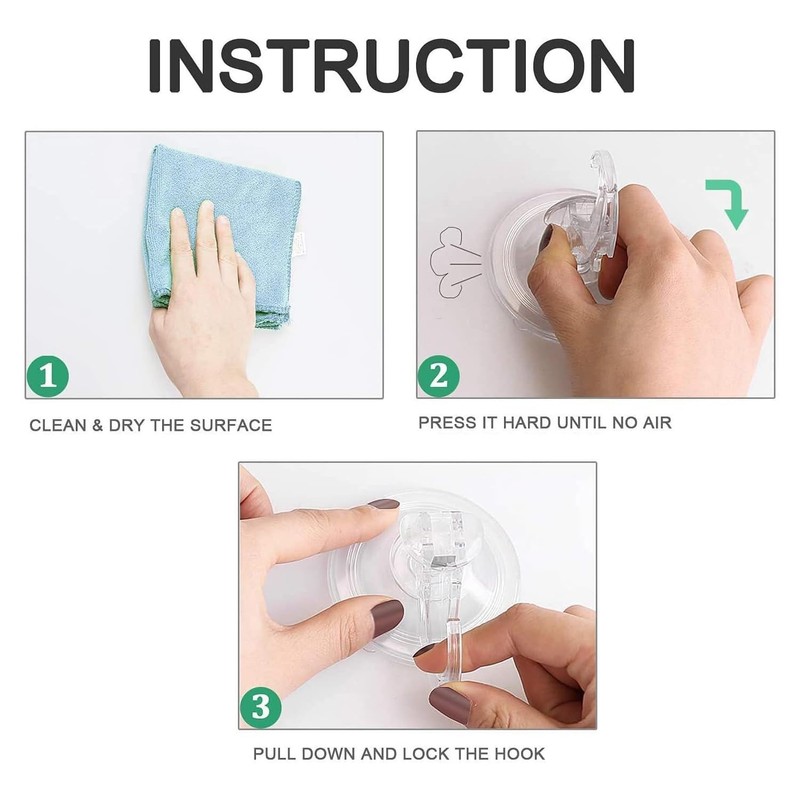 INSTRUCTION

1

CLEAN & DRY THE SURFACE

2

PRESS IT HARD UNTIL NO AIR

3

PULL DOWN AND LOCK THE HOOK