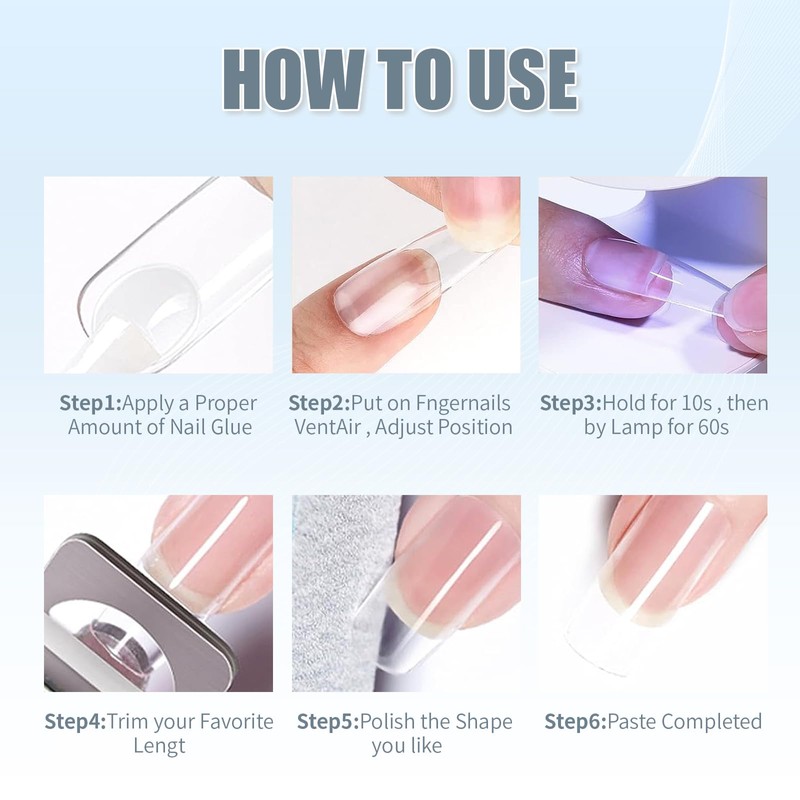 HOW TO USE

Step1:Apply a Proper Amount of Nail Glue

Step2:Put on Fngernails VentAir , Adjust Position

Step3:Hold for 10s , then by Lamp for 60s

Step4:Trim your Favorite Lengt

Step5:Polish the Shape you like

Step6:Paste Completed