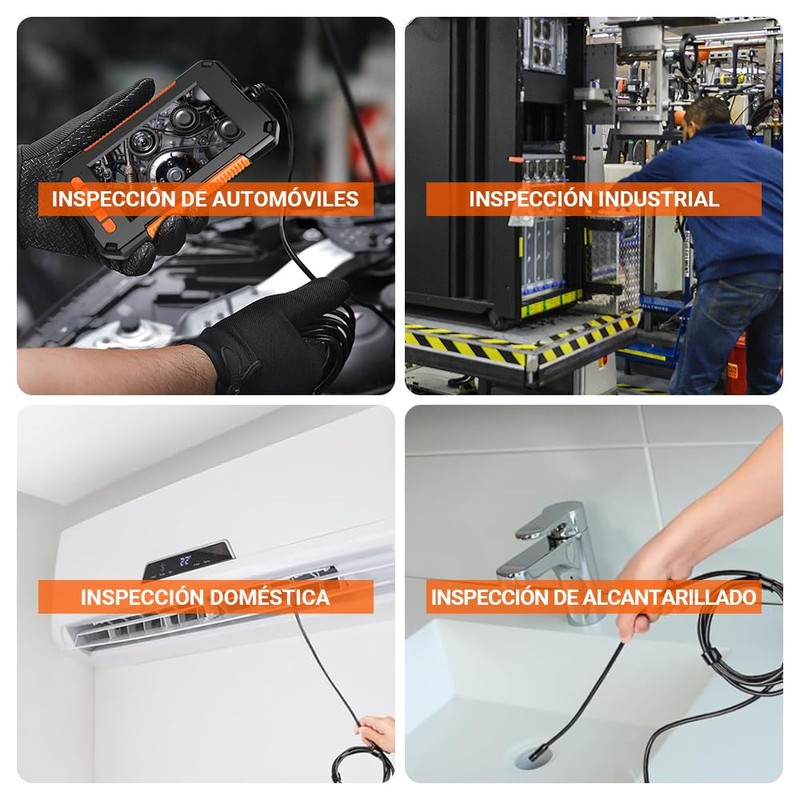 INSPECCIÓN DE AUTOMÓVILES

INSPECCIÓN INDUSTRIAL

22°

INSPECCIÓN DOMÉSTICA

INSPECCIÓN DE ALCANTARILLADO