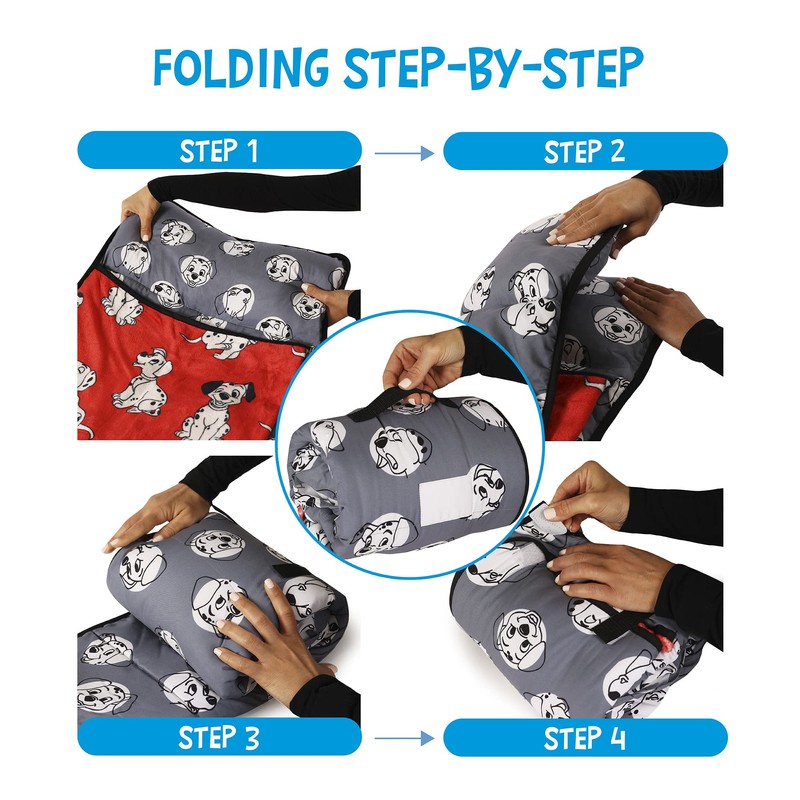 FOLDING STEP-BY-STEP

STEP 1

STEP 2

STEP 3

STEP 4