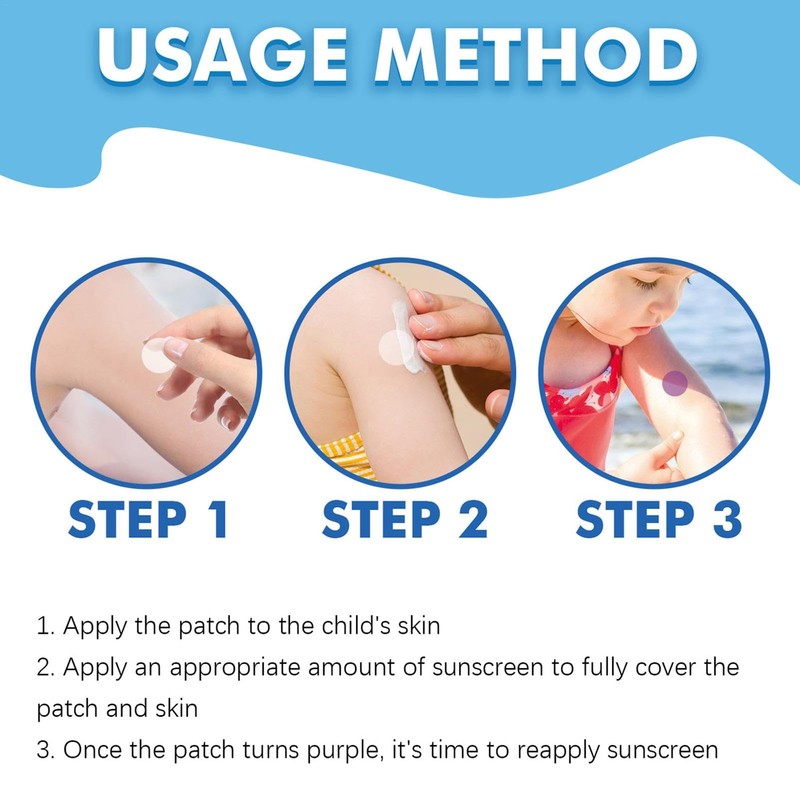 USAGE METHOD

STEP 1

STEP 2

STEP 3

1. Apply the patch to the child's skin
2. Apply an appropriate amount of sunscreen to fully cover the patch and skin
3. Once the patch turns purple, it's time to reapply sunscreen