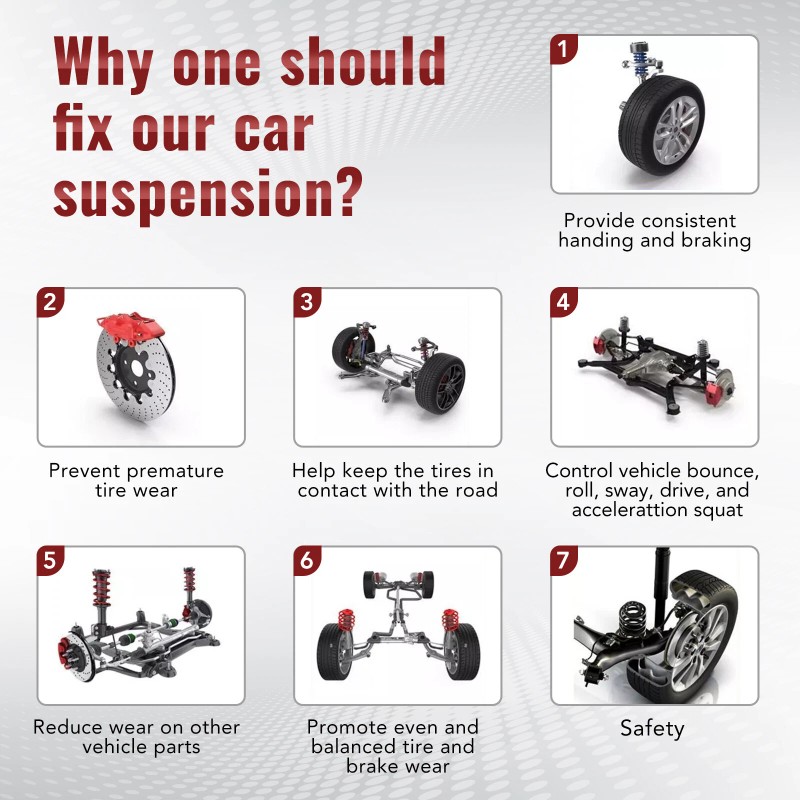 Why one should fix our car suspension?

1

Provide consistent handing and braking

2

Prevent premature tire wear

3

Help keep the tires in contact with the road

4

Control vehicle bounce, roll, sway, drive, and accelerattion squat

5

Reduce wear on other vehicle parts

6

Promote even and balanced tire and brake wear

7

Safety