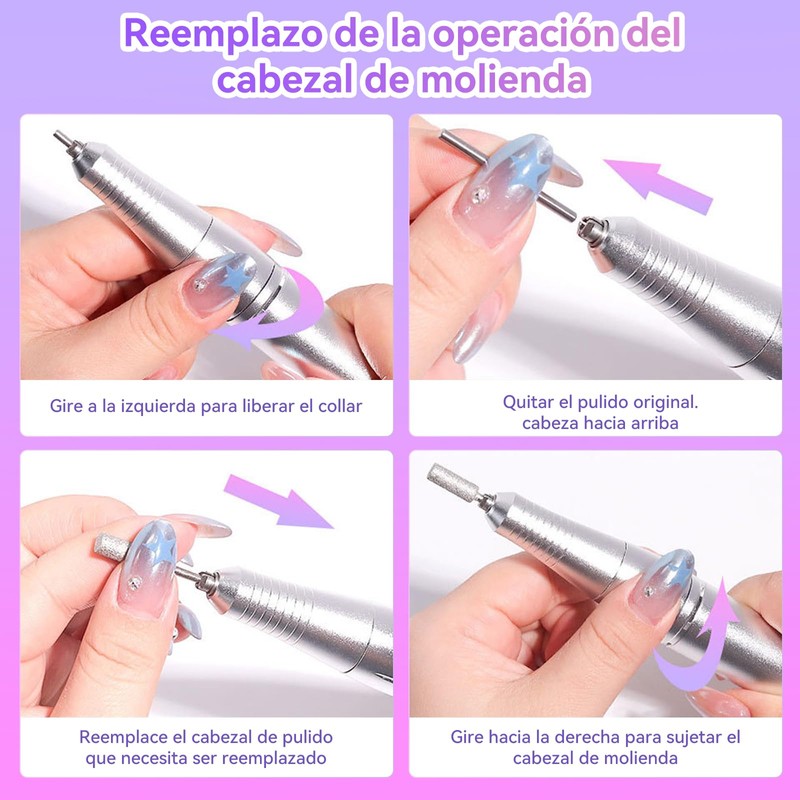 Reemplazo de la operación del cabezal de molienda

Gire a la izquierda para liberar el collar

Quitar el pulido original. cabeza hacia arriba

Reemplace el cabezal de pulido que necesita ser reemplazado

Gire hacia la derecha para sujetar el cabezal de molienda