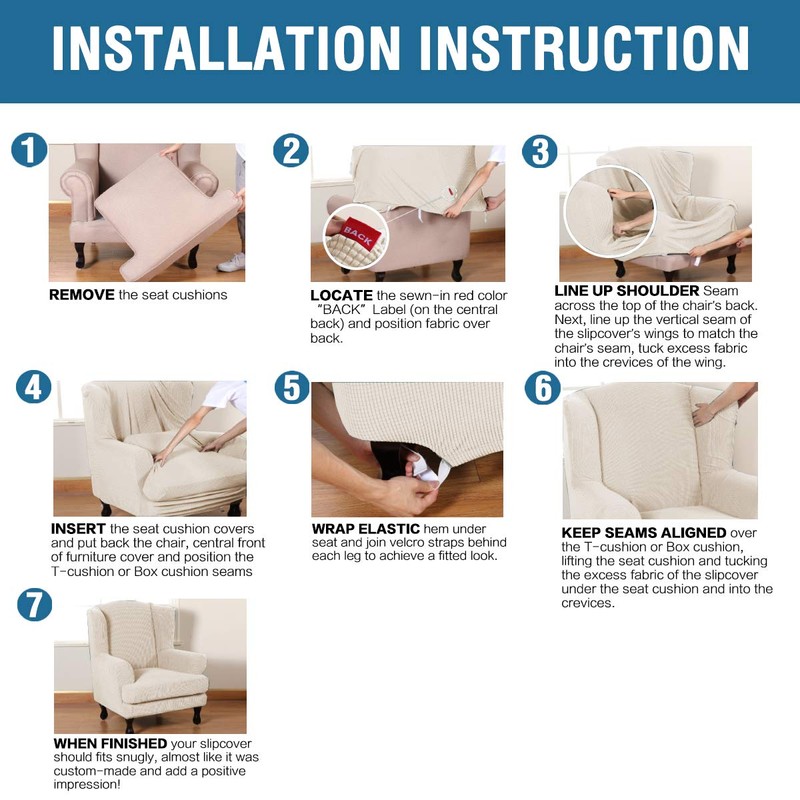 INSTALLATION INSTRUCTION

1

REMOVE the seat cushions

2

BACK

LOCATE the sewn-in red color "BACK" Label (on the central back) and position fabric over back.

3

LINE UP SHOULDER Seam across the top of the chair's back. Next, line up the vertical seam of the slipcover's wings to match the chair's seam, tuck excess fabric into the crevices of the wing.

4

INSERT the seat cushion covers and put back the chair, central front of furniture cover and position the T-cushion or Box cushion seams

5

WRAP ELASTIC hem under seat and join velcro straps behind each leg to achieve a fitted look.

6

KEEP SEAMS ALIGNED over the T-cushion or Box cushion, lifting the seat cushion and tucking the excess fabric of the slipcover under the seat cushion and into the crevices.

7

WHEN FINISHED your slipcover should fits snugly, almost like it was custom-made and add a positive impression!