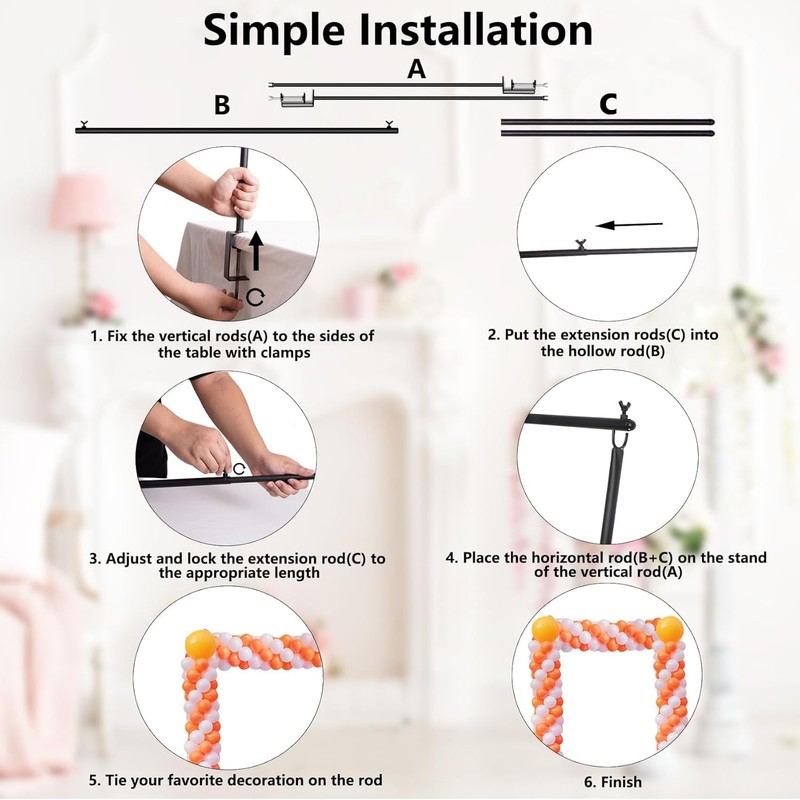 Simple Installation

A

B

C

1. Fix the vertical rods(A) to the sides of the table with clamps

2. Put the extension rods(C) into the hollow rod(B)

3. Adjust and lock the extension rod(C) to the appropriate length

4. Place the horizontal rod(B+C) on the stand of the vertical rod(A)

5. Tie your favorite decoration on the rod

6. Finish