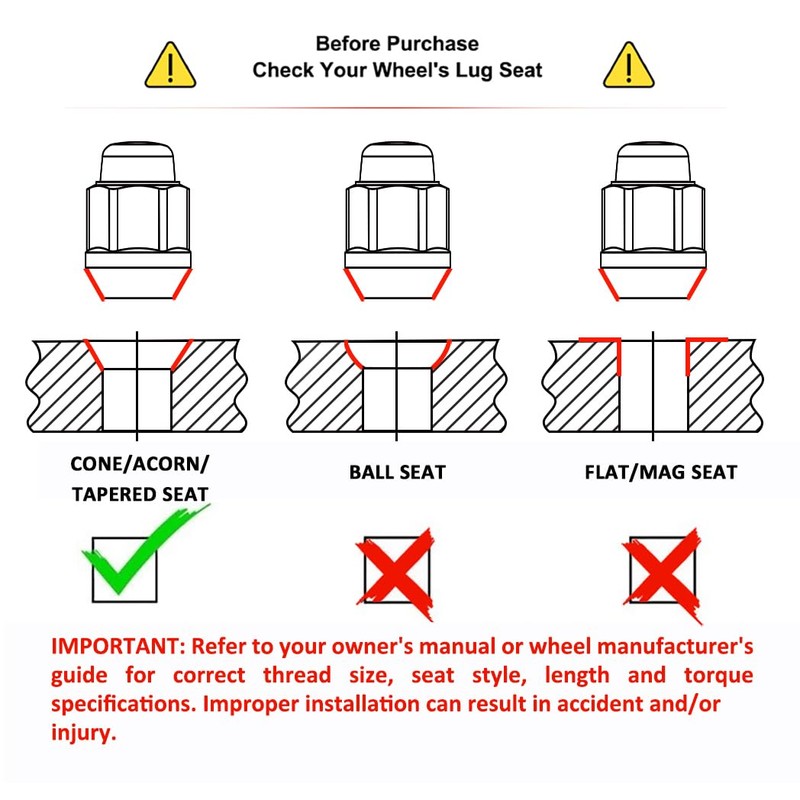 Before Purchase
Check Your Wheel's Lug Seat

CONE/ACORN/ TAPERED SEAT

BALL SEAT

FLAT/MAG SEAT

IMPORTANT: Refer to your owner's manual or wheel manufacturer's guide for correct thread size, seat style, length and torque specifications. Improper installation can result in accident and/or injury.