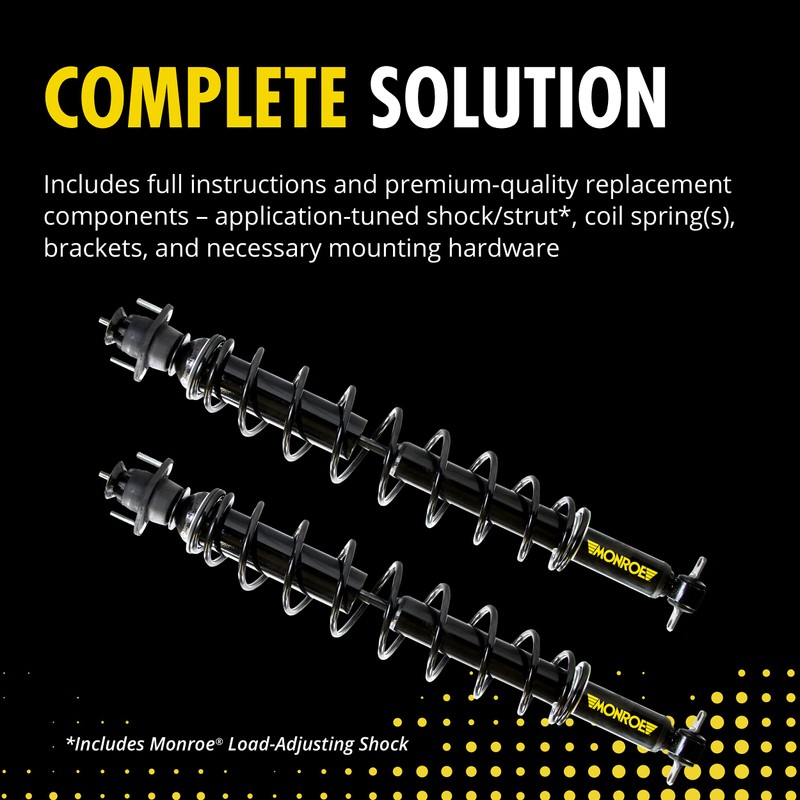 COMPLETE SOLUTION

Includes full instructions and premium-quality replacement components – application-tuned shock/strut*, coil spring(s), brackets, and necessary mounting hardware

MONROE

MONROE

*Includes Monroe® Load-Adjusting Shock