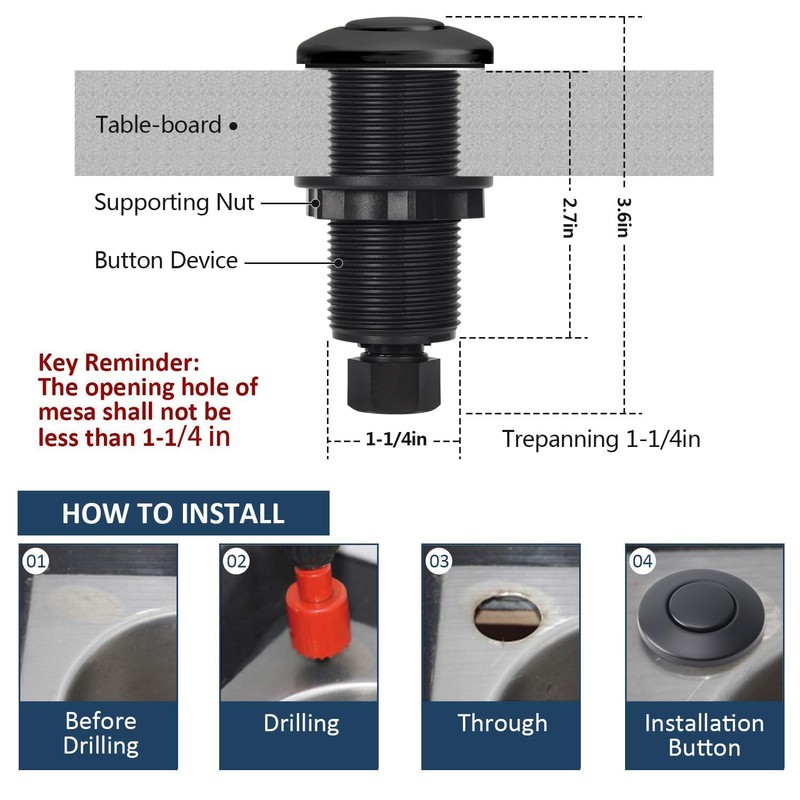 Table-board

Supporting Nut

Button Device

2.7in

3.6in

Key Reminder:
The opening hole of mesa shall not be less than 1-1/4 in

1-1/4in

Trepanning 1-1/4in

HOW TO INSTALL

01
Before Drilling

02
Drilling

03
Through

04
Installation Button