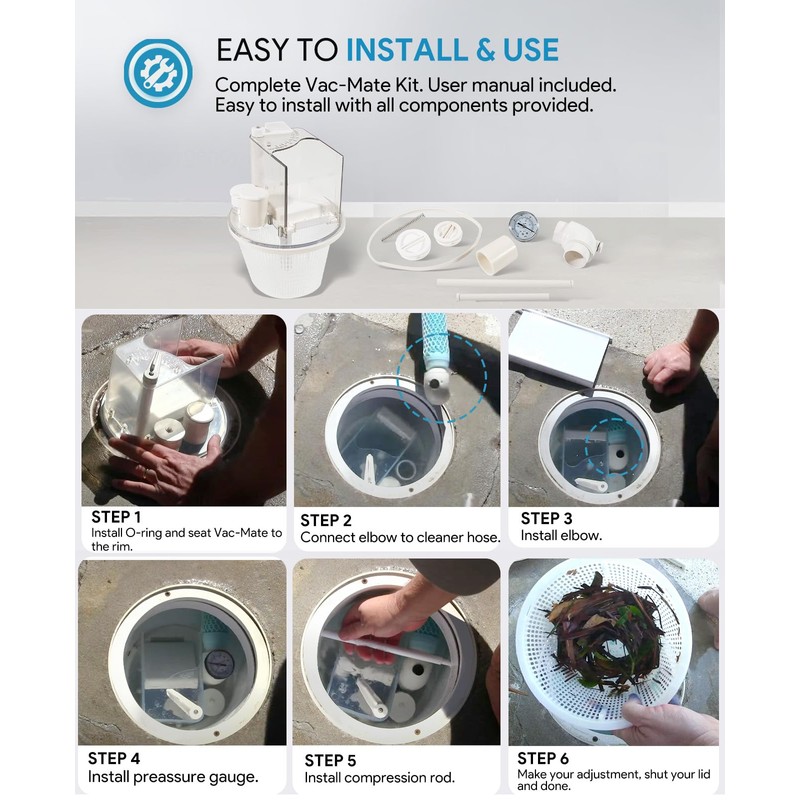 EASY TO INSTALL & USE

Complete Vac-Mate Kit. User manual included. Easy to install with all components provided.

STEP 1
Install O-ring and seat Vac-Mate to the rim.

STEP 2
Connect elbow to cleaner hose.

STEP 3
Install elbow.

STEP 4
Install preassure gauge.

STEP 5
Install compression rod.

STEP 6
Make your adjustment, shut your lid and done.