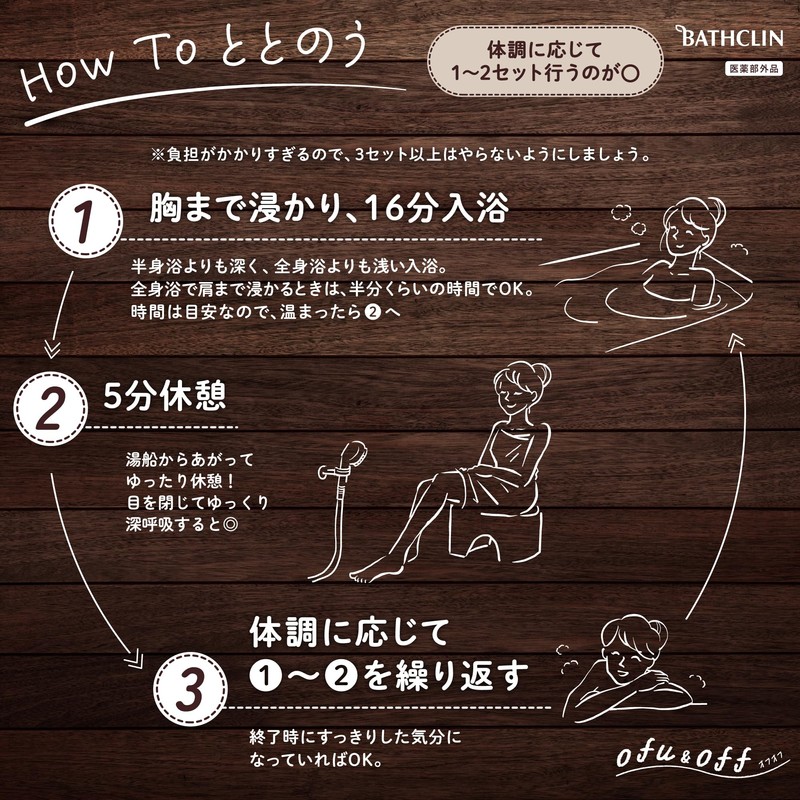 How To ととのう

体調に応じて
1〜2セット行うのが○

BATHCLIN
医薬部外品

※負担がかかりすぎるので、3セット以上はやらないようにしましょう。

1 胸まで浸かり、16分入浴

半身浴よりも深く、全身浴よりも浅い入浴。
全身浴で肩まで浸かるときは、半分くらいの時間でOK。
時間は目安なので、温まったら❷へ

2 5分休憩

湯船からあがって
ゆったり休憩！
目を閉じてゆっくり
深呼吸すると◎

3 体調に応じて
❶〜❷を繰り返す

終了時にすっきりした気分に
なっていればOK。

ofu&off オフオフ