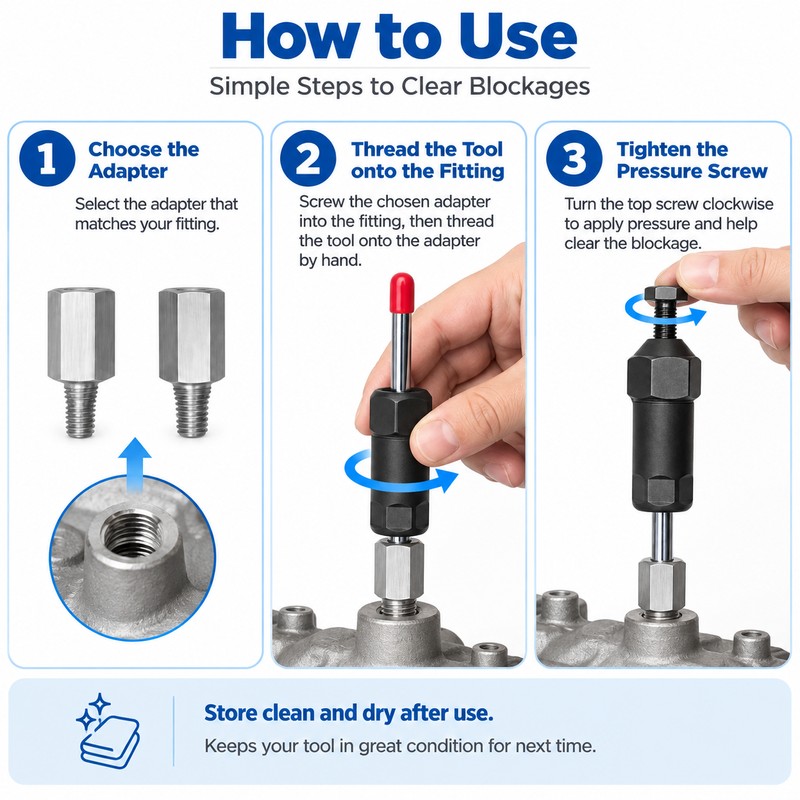 How to Use

Simple Steps to Clear Blockages

1 Choose the Adapter

Select the adapter that matches your fitting.

2 Thread the Tool onto the Fitting

Screw the chosen adapter into the fitting, then thread the tool onto the adapter by hand.

3 Tighten the Pressure Screw

Turn the top screw clockwise to apply pressure and help clear the blockage.

Store clean and dry after use.

Keeps your tool in great condition for next time.