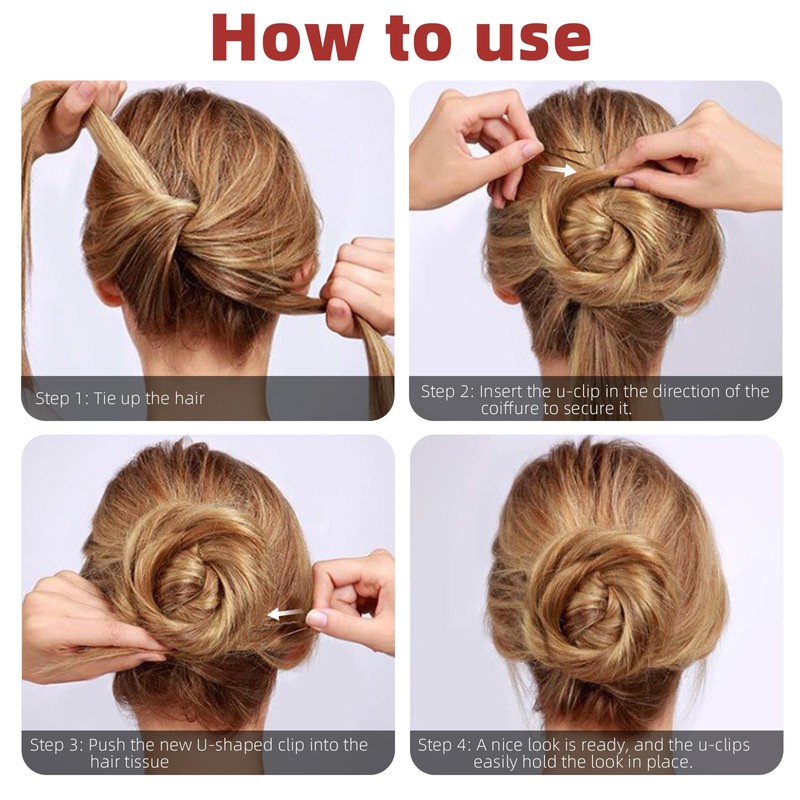 How to use

Step 1: Tie up the hair

Step 2: Insert the u-clip in the direction of the coiffure to secure it.

Step 3: Push the new U-shaped clip into the hair tissue

Step 4: A nice look is ready, and the u-clips easily hold the look in place.