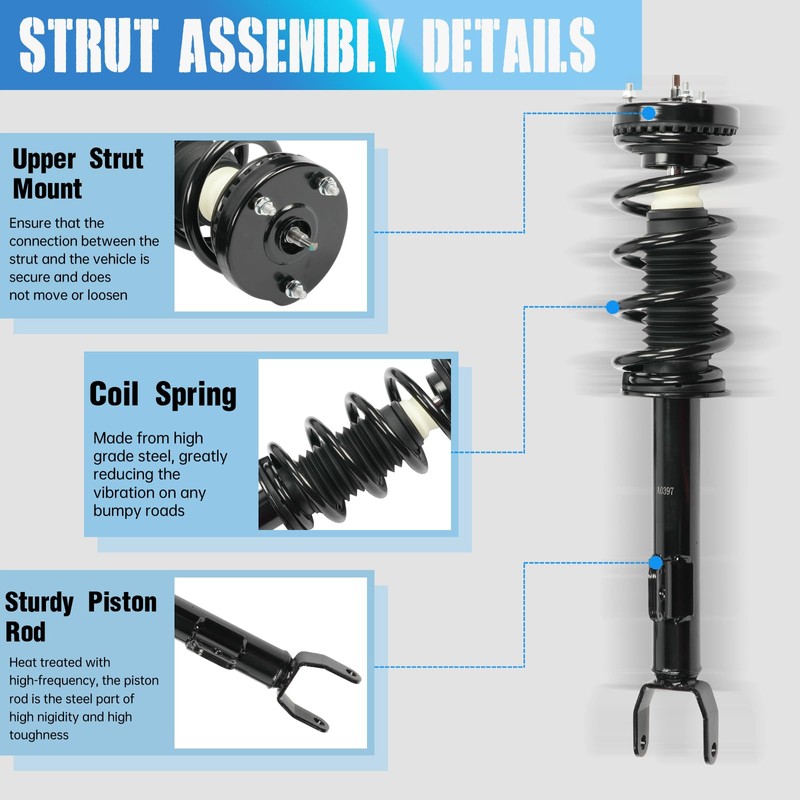 STRUT ASSEMBLY DETAILS

Upper Strut Mount

Ensure that the connection between the strut and the vehicle is secure and does not move or loosen

Coil Spring

Made from high grade steel, greatly reducing the vibration on any bumpy roads

Sturdy Piston Rod

Heat treated with high-frequency, the piston rod is the steel part of high nigidity and high toughness

M397