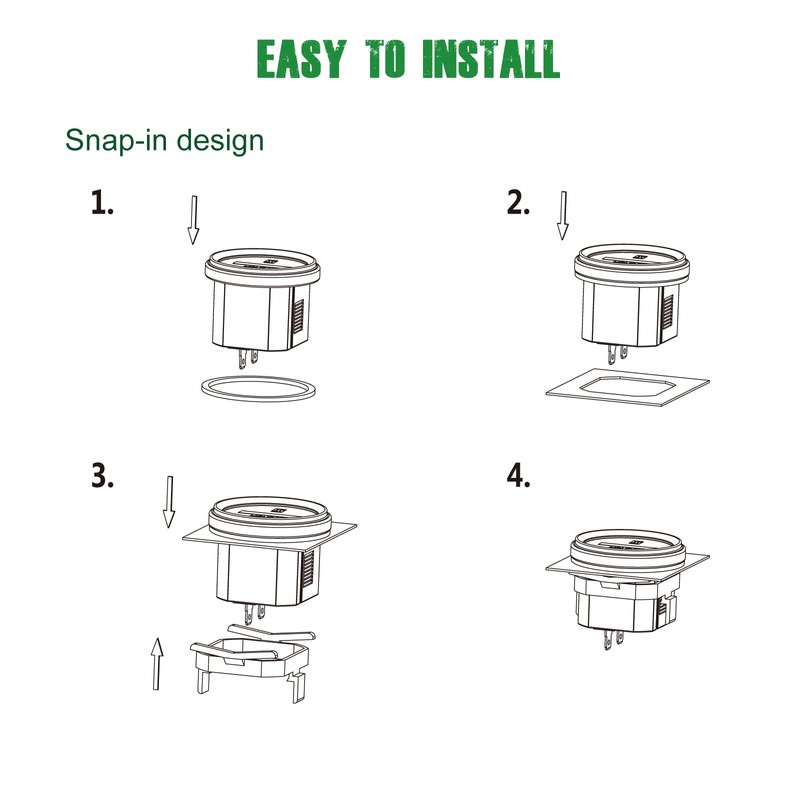 EASY TO INSTALL

Snap-in design

1.

2.

3.

4.