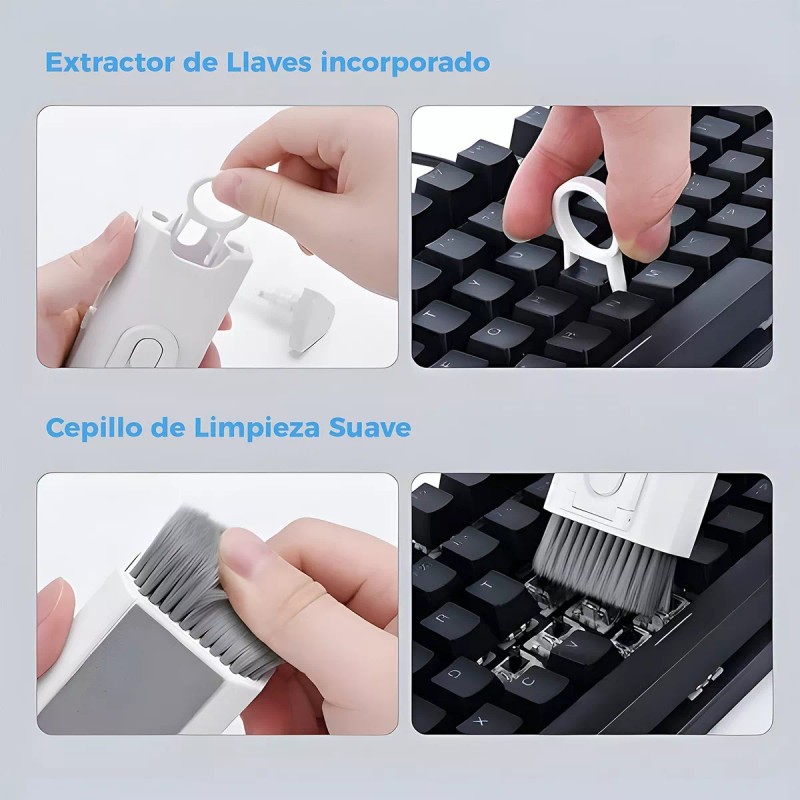 Extractor de Llaves incorporado

Cepillo de Limpieza Suave