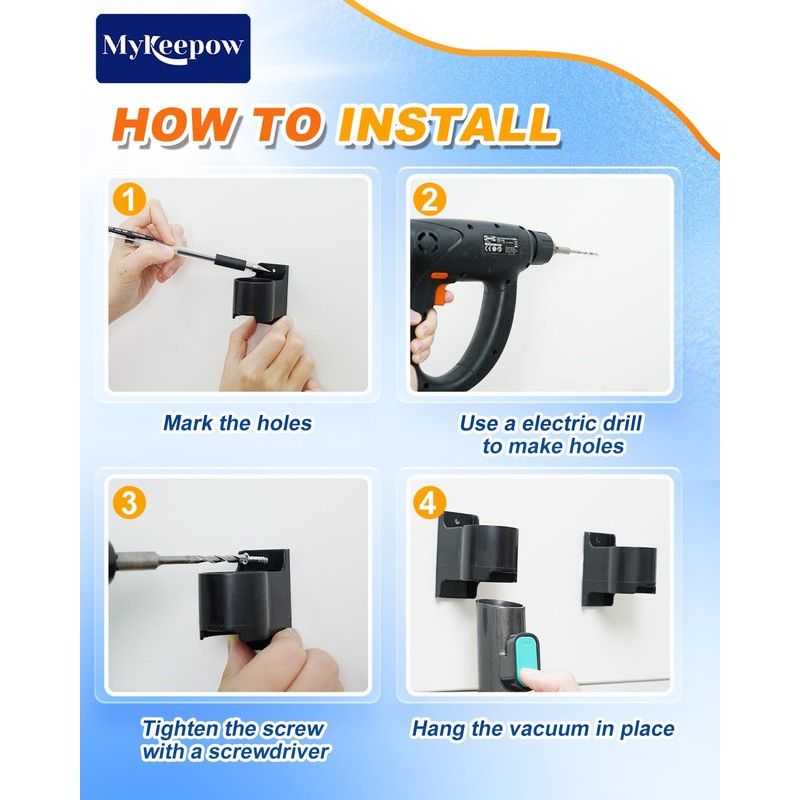 MyKeepow

HOW TO INSTALL

1

Mark the holes

2

Use a electric drill to make holes

3

Tighten the screw with a screwdriver

4

Hang the vacuum in place