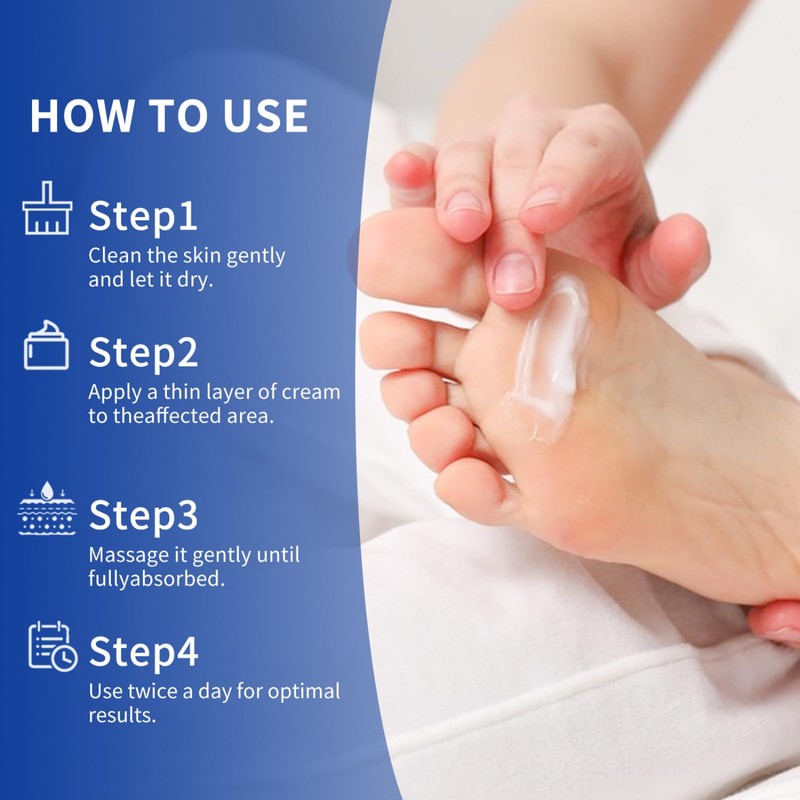 HOW TO USE

Step1
Clean the skin gently and let it dry.

Step2
Apply a thin layer of cream to theaffected area.

Step3
Massage it gently until fullyabsorbed.

Step4
Use twice a day for optimal results.