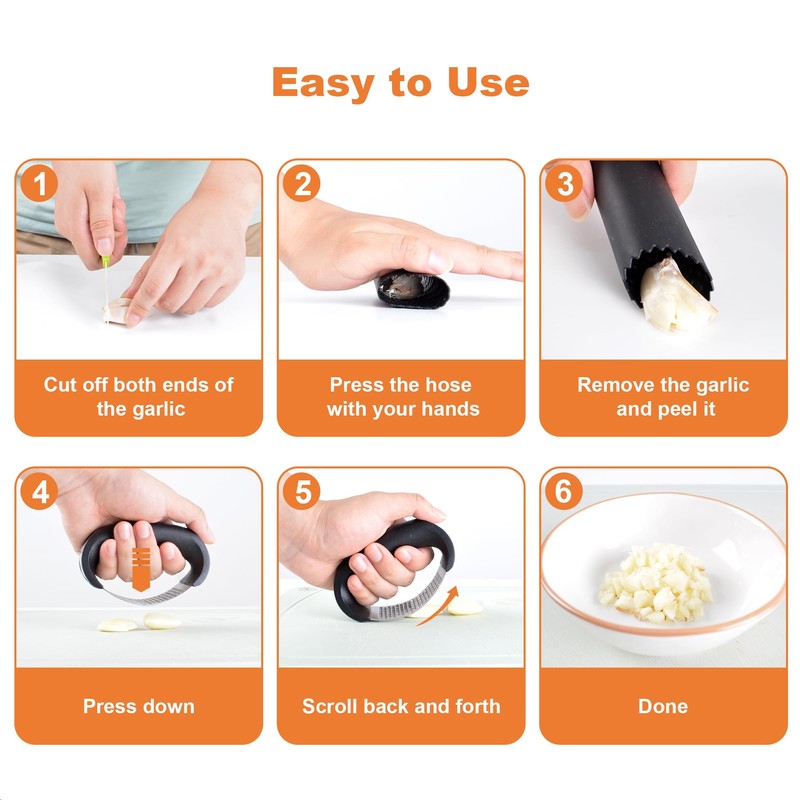 Easy to Use

1
Cut off both ends of the garlic

2
Press the hose with your hands

3
Remove the garlic and peel it

4
Press down

5
Scroll back and forth

6
Done