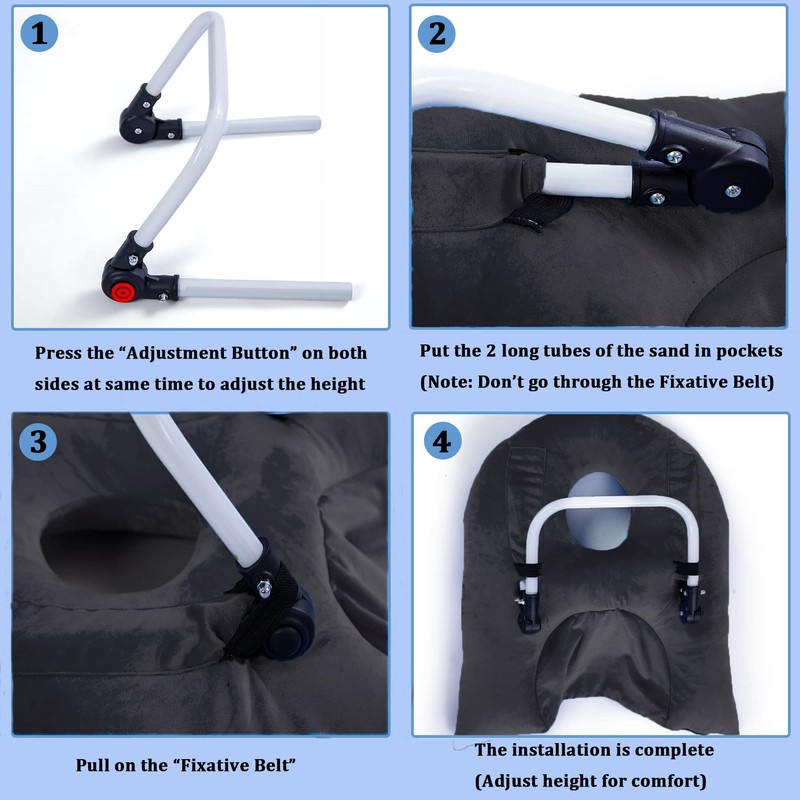 1

Press the “Adjustment Button” on both sides at same time to adjust the height

2

Put the 2 long tubes of the sand in pockets (Note: Don’t go through the Fixative Belt)

3

Pull on the “Fixative Belt”

4

The installation is complete (Adjust height for comfort)