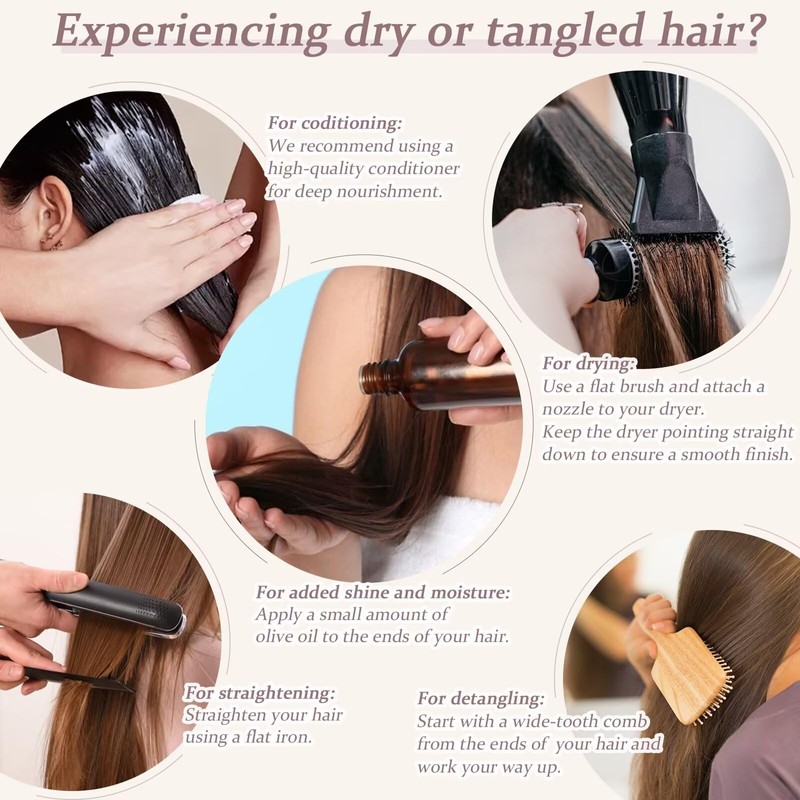 Experiencing dry or tangled hair?

For coditioning:
We recommend using a high-quality conditioner for deep nourishment.

For drying:
Use a flat brush and attach a nozzle to your dryer.
Keep the dryer pointing straight down to ensure a smooth finish.

For added shine and moisture:
Apply a small amount of olive oil to the ends of your hair.

For straightening:
Straighten your hair using a flat iron.

For detangling:
Start with a wide-tooth comb from the ends of your hair and work your way up.