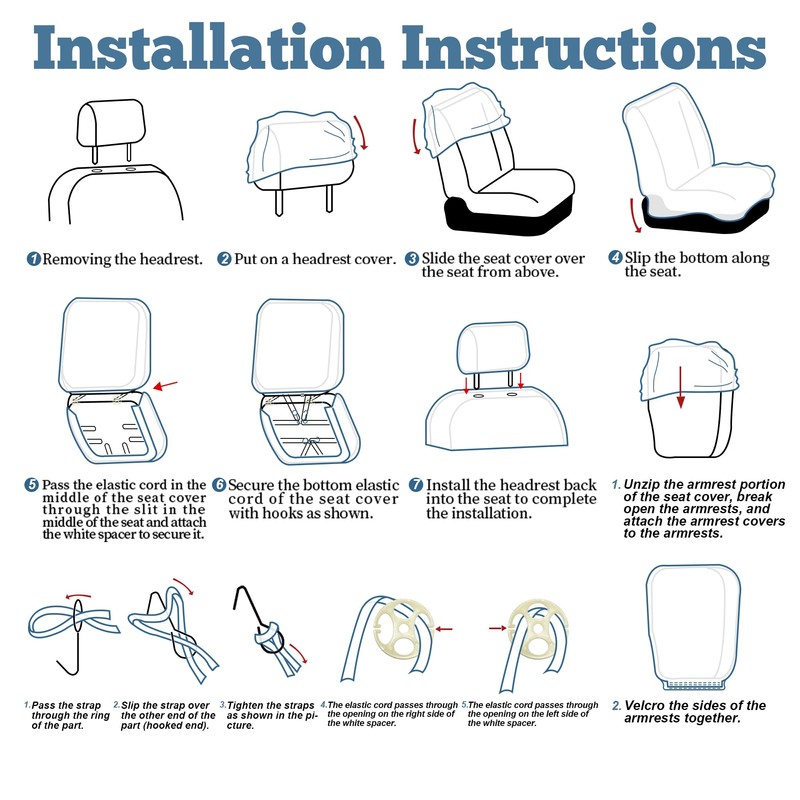 Installation Instructions

1 Removing the headrest.

2 Put on a headrest cover.

3 Slide the seat cover over the seat from above.

4 Slip the bottom along the seat.

5 Pass the elastic cord in the middle of the seat cover through the slit in the middle of the seat and attach the white spacer to secure it.

6 Secure the bottom elastic cord of the seat cover with hooks as shown.

7 Install the headrest back into the seat to complete the installation.

1. Unzip the armrest portion of the seat cover, break open the armrests, and attach the armrest covers to the armrests.

1. Pass the strap through the ring of the part.

2. Slip the strap over the other end of the part (hooked end).

3. Tighten the straps as shown in the picture.

4. The elastic cord passes through the opening on the right side of the white spacer.

5. The elastic cord passes through the opening on the left side of the white spacer.

2. Velcro the sides of the armrests together.