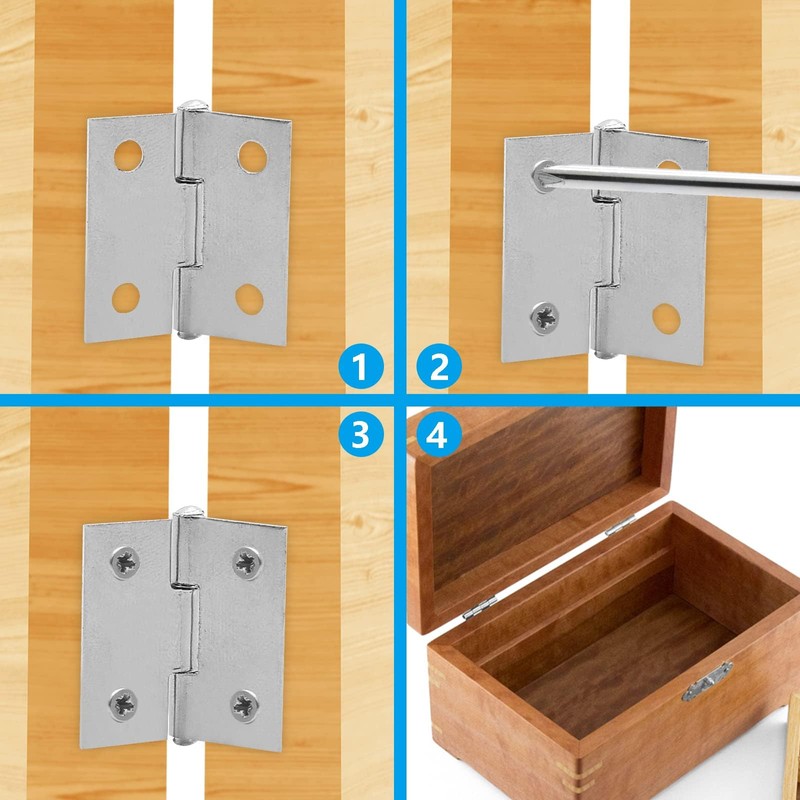 1
2
3
4