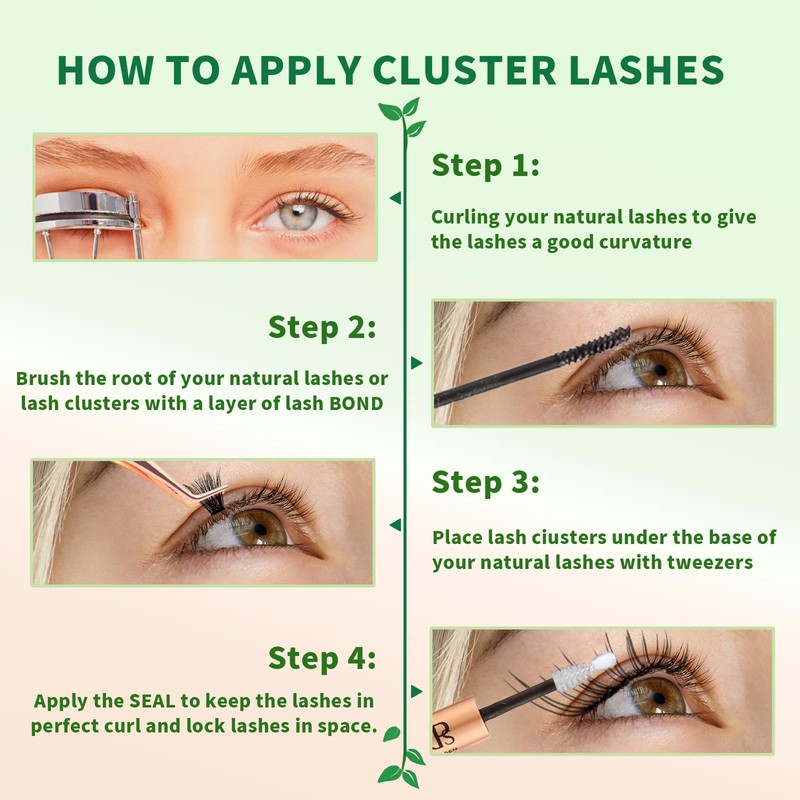 HOW TO APPLY CLUSTER LASHES

Step 1:

Curling your natural lashes to give the lashes a good curvature

Step 2:

Brush the root of your natural lashes or lash clusters with a layer of lash BOND

Step 3:

Place lash ciusters under the base of your natural lashes with tweezers

Step 4:

Apply the SEAL to keep the lashes in perfect curl and lock lashes in space.