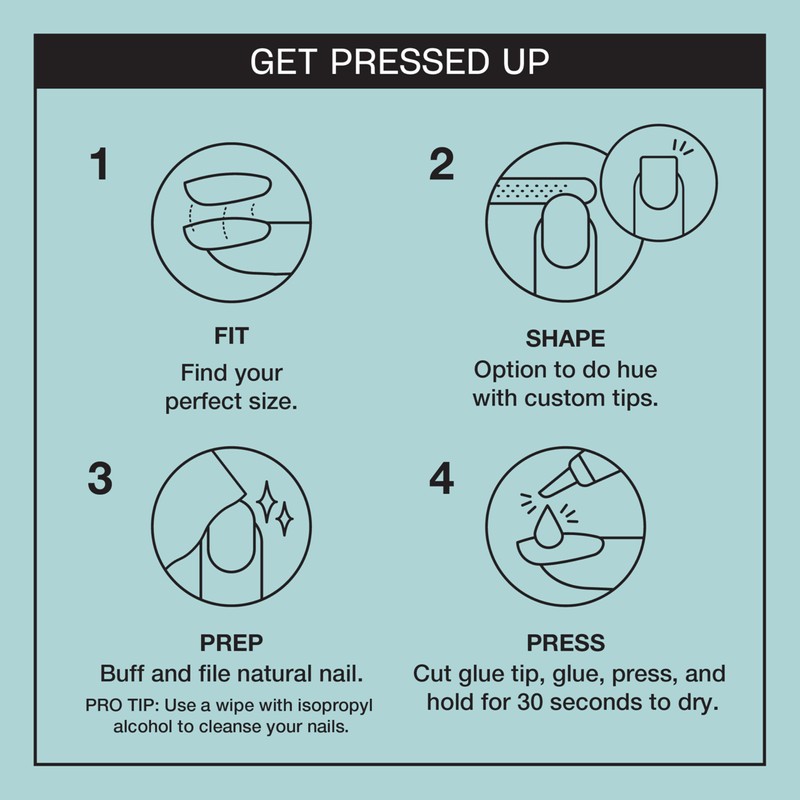 GET PRESSED UP

1

FIT
Find your perfect size.

2

SHAPE
Option to do hue with custom tips.

3

PREP
Buff and file natural nail.
PRO TIP: Use a wipe with isopropyl alcohol to cleanse your nails.

4

PRESS
Cut glue tip, glue, press, and hold for 30 seconds to dry.