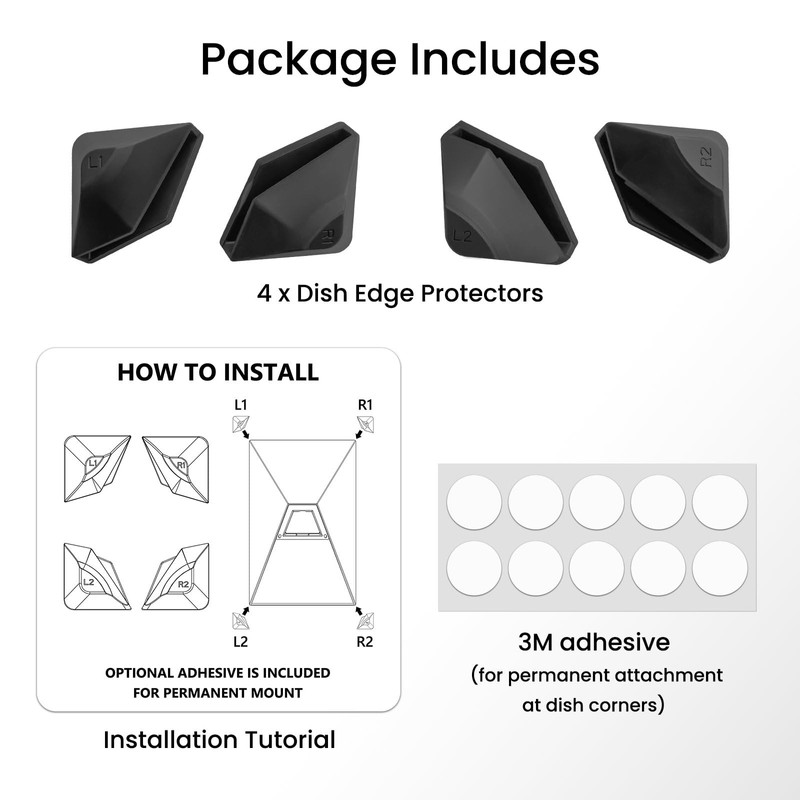 Package Includes

L1 R1 L2 R2

4 x Dish Edge Protectors

HOW TO INSTALL

L1 R1 L2 R2

L1 R1 L2 R2

OPTIONAL ADHESIVE IS INCLUDED FOR PERMANENT MOUNT

Installation Tutorial

3M adhesive
(for permanent attachment at dish corners)