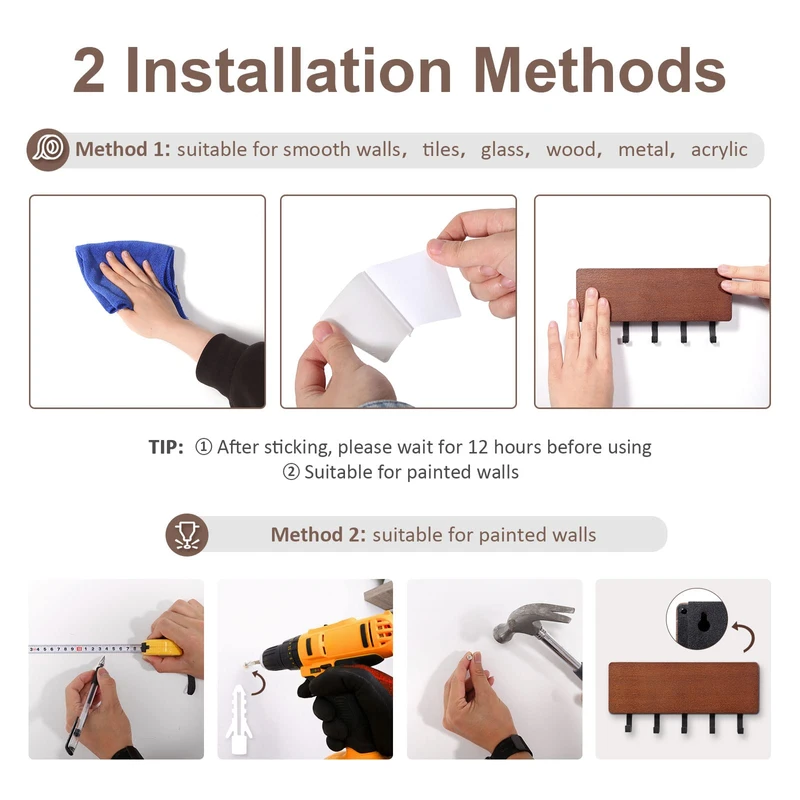 2 Installation Methods

Method 1: suitable for smooth walls, tiles, glass, wood, metal, acrylic

TIP: ① After sticking, please wait for 12 hours before using
② Suitable for painted walls

Method 2: suitable for painted walls