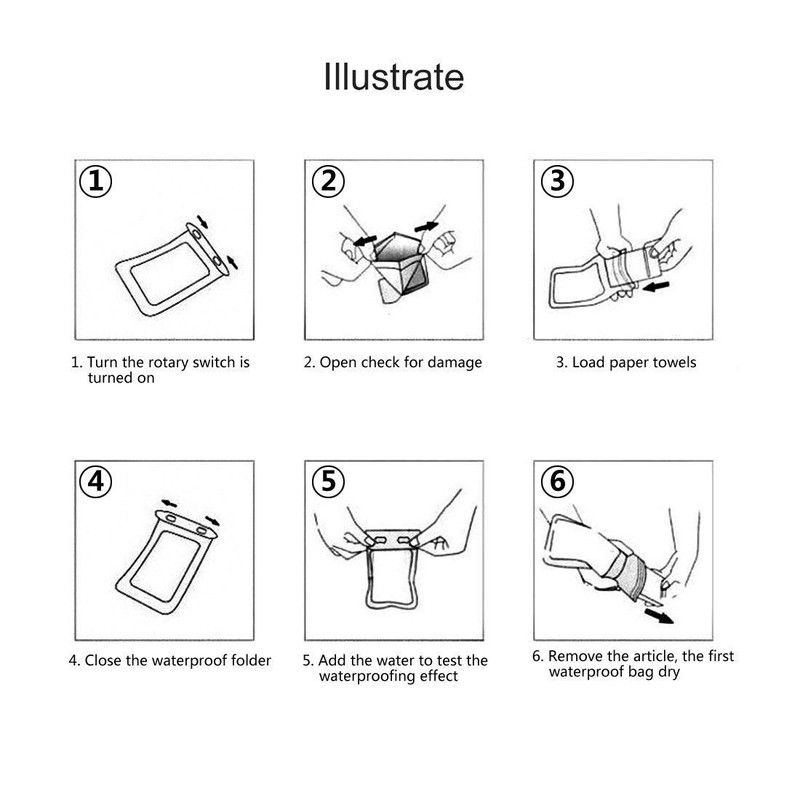 Illustrate

①

1. Turn the rotary switch is turned on

②

2. Open check for damage

③

3. Load paper towels

④

4. Close the waterproof folder

⑤

5. Add the water to test the waterproofing effect

⑥

6. Remove the article, the first waterproof bag dry