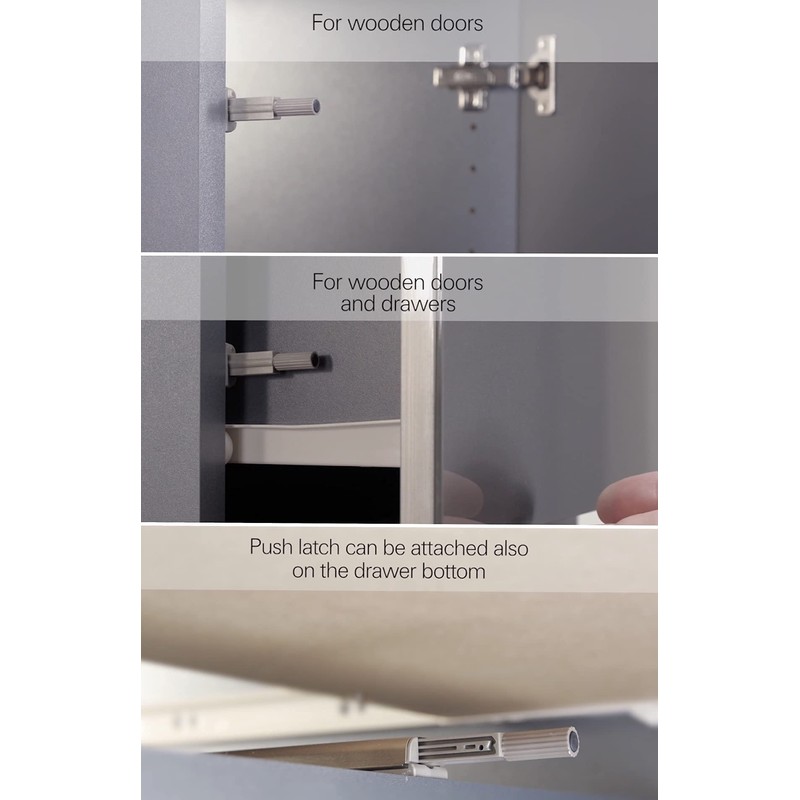 For wooden doors

For wooden doors and drawers

Push latch can be attached also on the drawer bottom