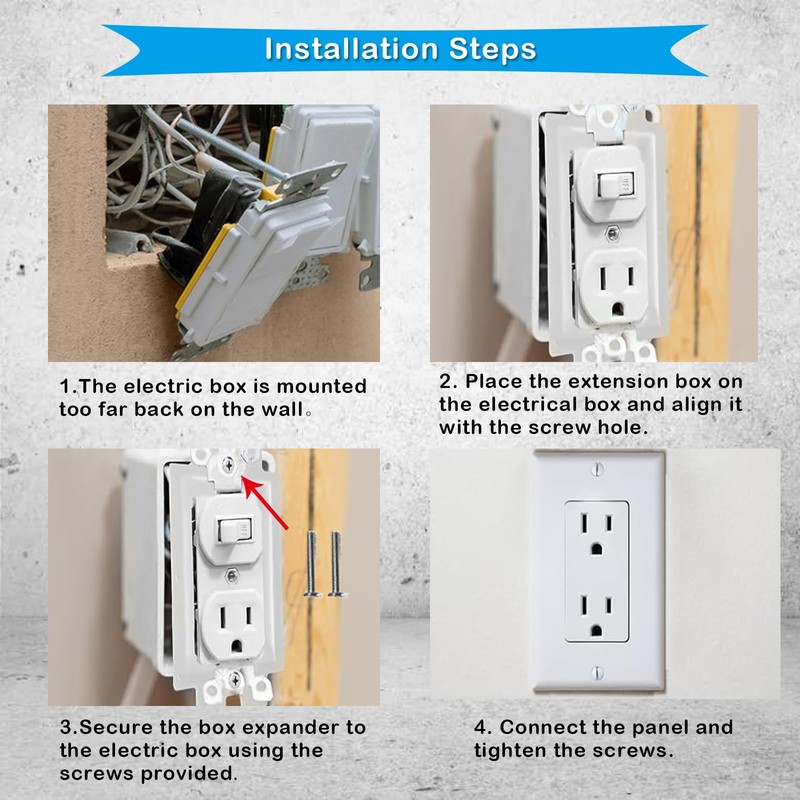 Installation Steps

1.The electric box is mounted too far back on the wall。

2. Place the extension box on the electrical box and align it with the screw hole.

3.Secure the box expander to the electric box using the screws provided.

4. Connect the panel and tighten the screws.