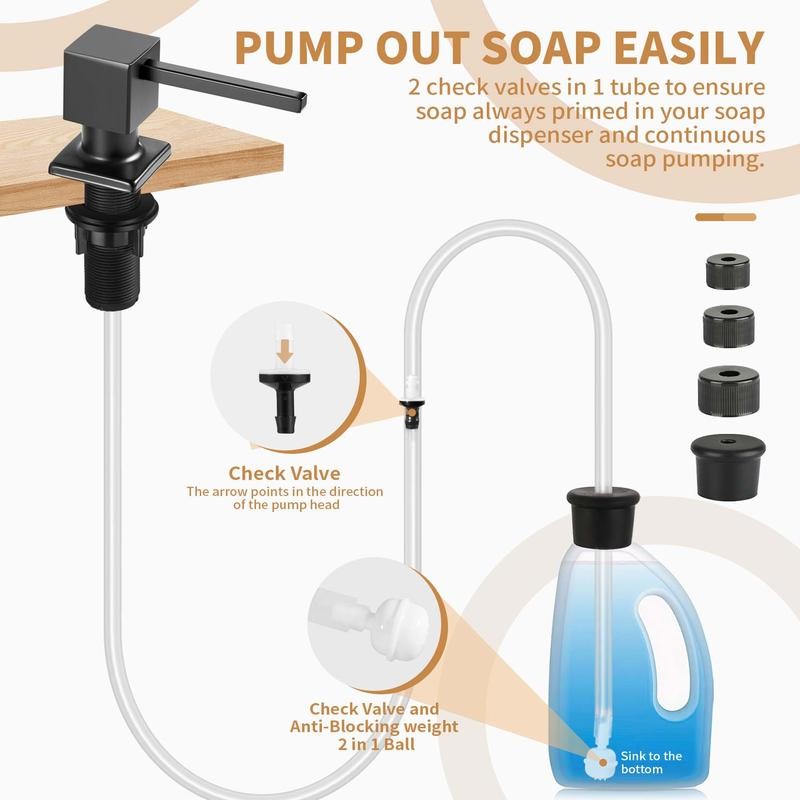 PUMP OUT SOAP EASILY

2 check valves in 1 tube to ensure soap always primed in your soap dispenser and continuous soap pumping.

Check Valve
The arrow points in the direction of the pump head

Check Valve and Anti-Blocking weight 2 in 1 Ball

Sink to the bottom