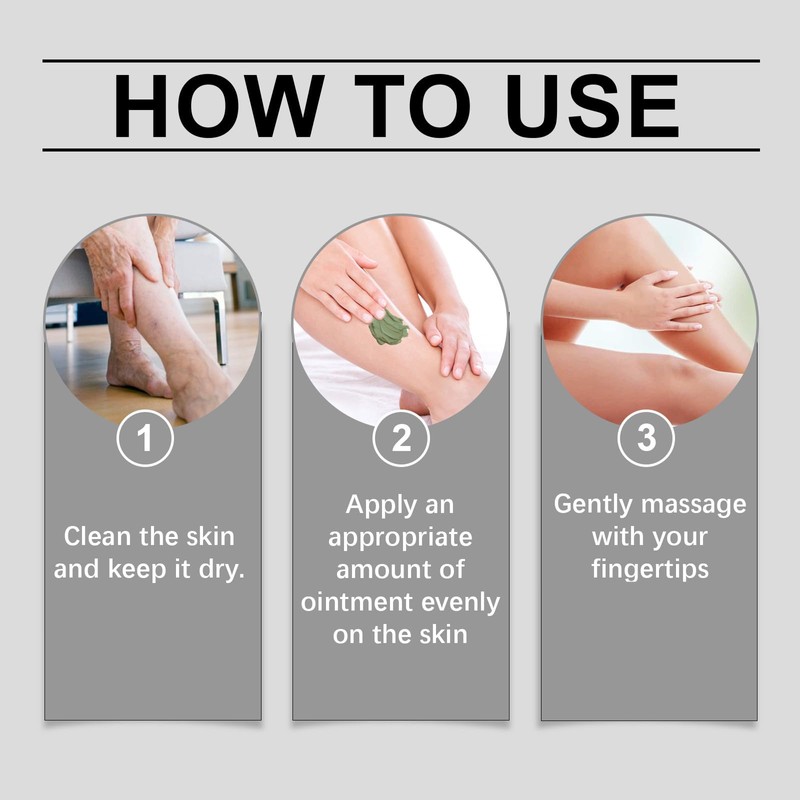 HOW TO USE

1

Clean the skin and keep it dry.

2

Apply an appropriate amount of ointment evenly on the skin

3

Gently massage with your fingertips