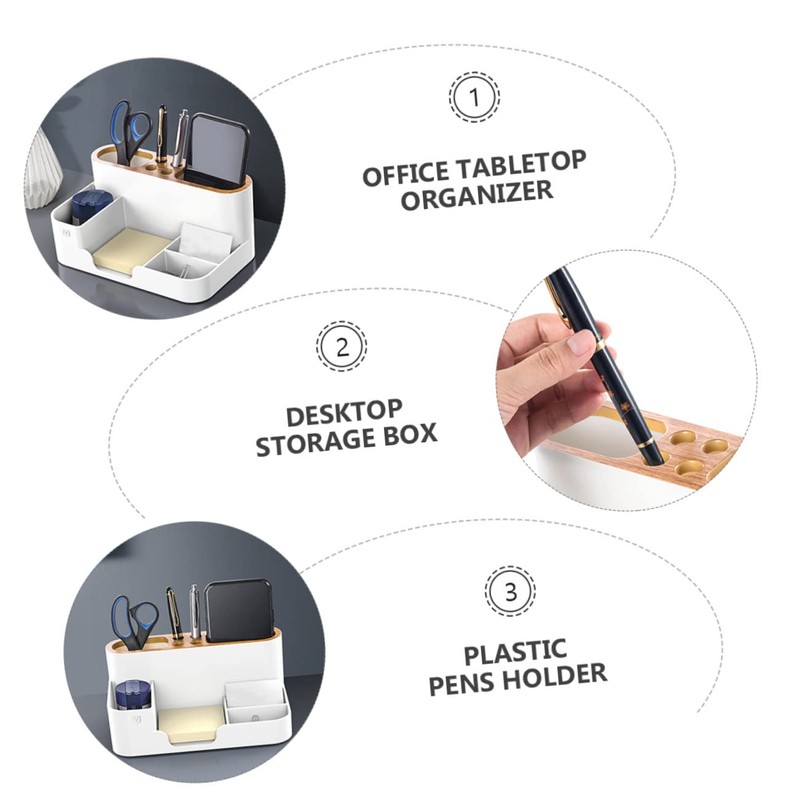 1

OFFICE TABLETOP ORGANIZER

2

DESKTOP STORAGE BOX

3

PLASTIC PENS HOLDER