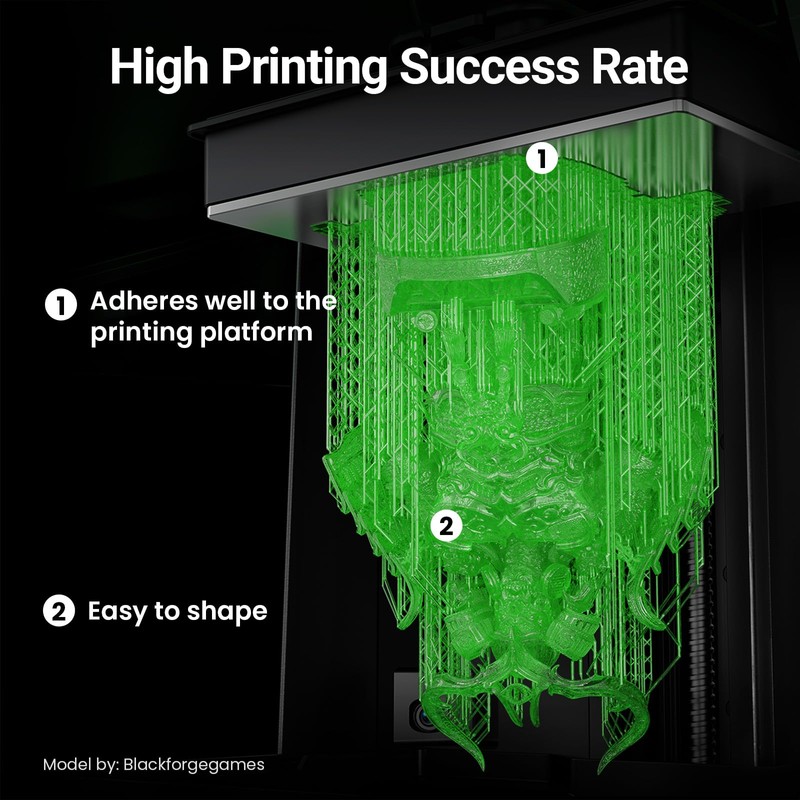 High Printing Success Rate

1

1 Adheres well to the printing platform

2

2 Easy to shape

Model by: Blackforgegames