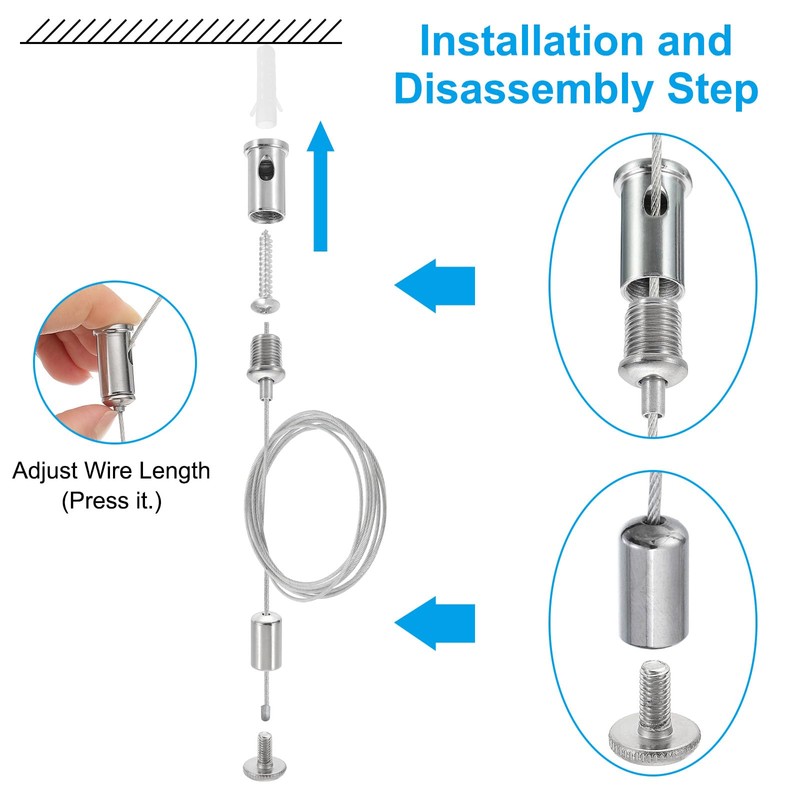 Installation and Disassembly Step

Adjust Wire Length
(Press it.)