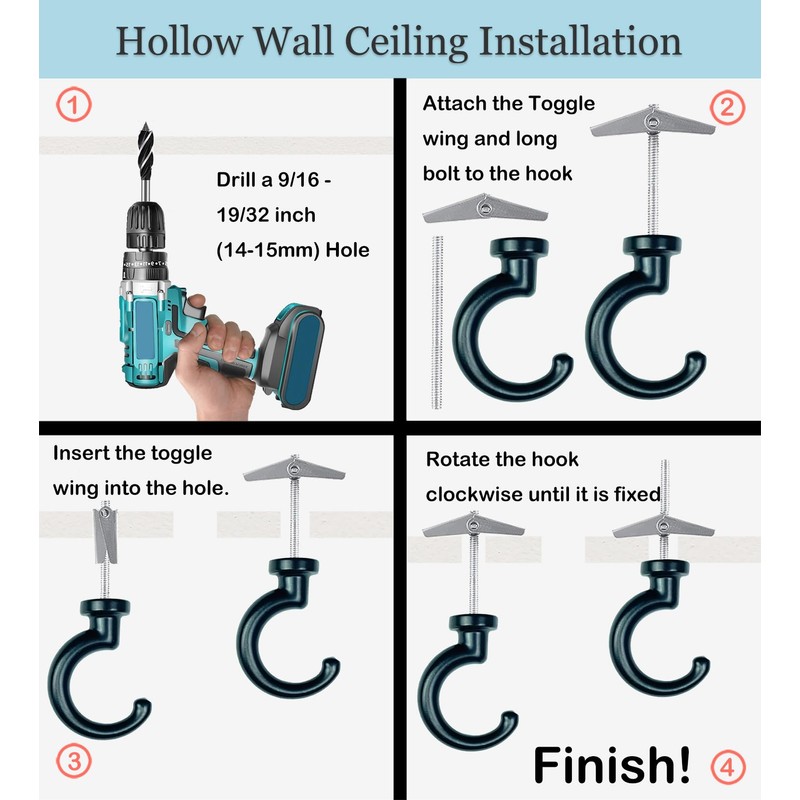 Hollow Wall Ceiling Installation

1

Drill a 9/16 - 19/32 inch (14-15mm) Hole

Attach the Toggle wing and long bolt to the hook

2

Insert the toggle wing into the hole.

3

Rotate the hook clockwise until it is fixed

Finish!

4