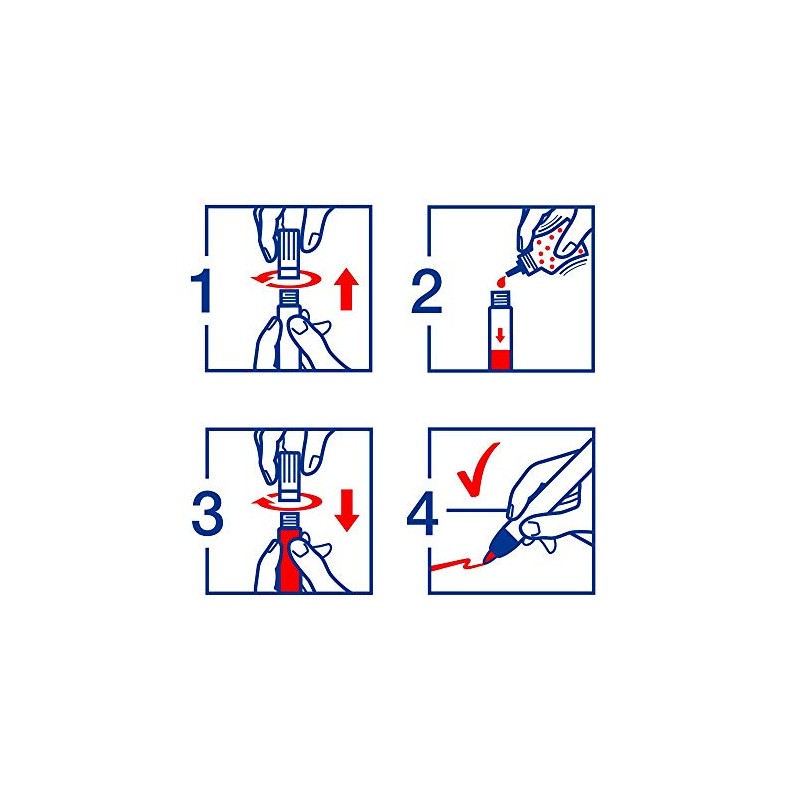 1

2

3

4