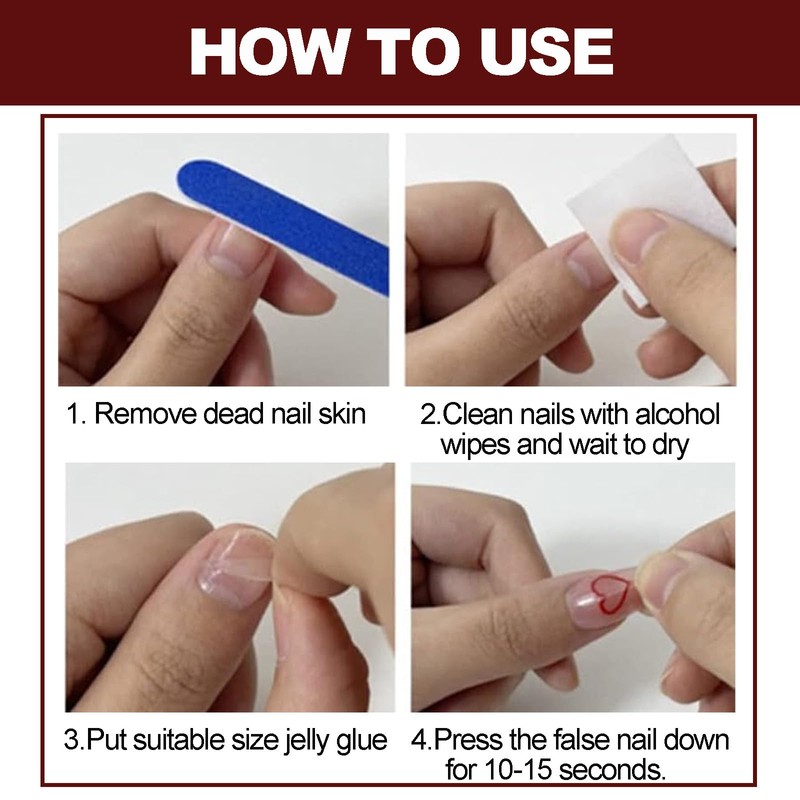 HOW TO USE

1. Remove dead nail skin

2.Clean nails with alcohol wipes and wait to dry

3.Put suitable size jelly glue

4.Press the false nail down for 10-15 seconds.