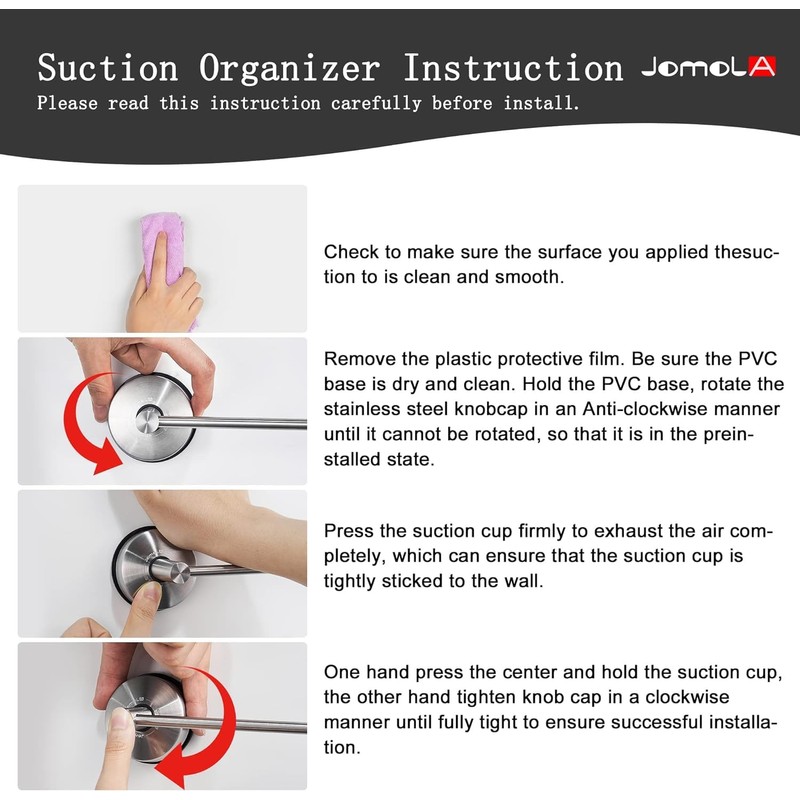 Suction Organizer Instruction JOMOLA
Please read this instruction carefully before install.

Check to make sure the surface you applied thesuction to is clean and smooth.

Remove the plastic protective film. Be sure the PVC base is dry and clean. Hold the PVC base, rotate the stainless steel knobcap in an Anti-clockwise manner until it cannot be rotated, so that it is in the preinstalled state.

Press the suction cup firmly to exhaust the air completely, which can ensure that the suction cup is tightly sticked to the wall.

One hand press the center and hold the suction cup, the other hand tighten knob cap in a clockwise manner until fully tight to ensure successful installation.