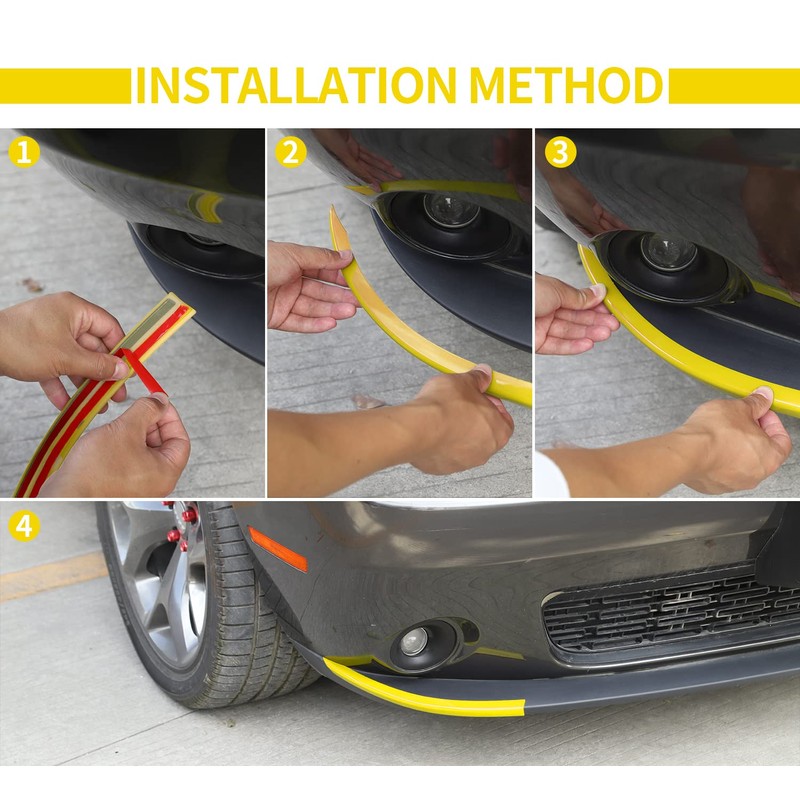 INSTALLATION METHOD

1

2

3

4