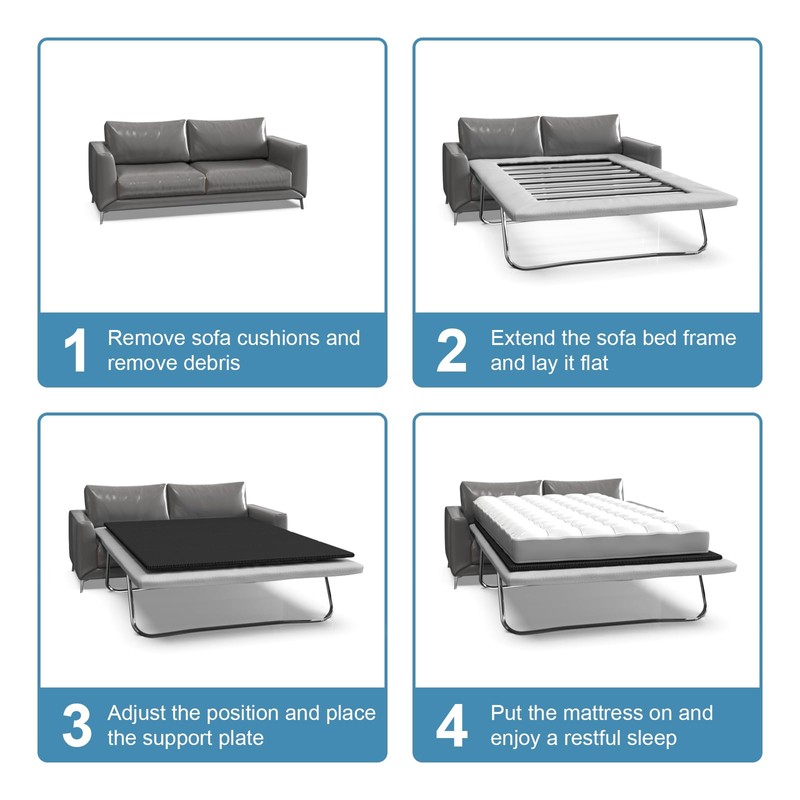 1 Remove sofa cushions and remove debris

2 Extend the sofa bed frame and lay it flat

3 Adjust the position and place the support plate

4 Put the mattress on and enjoy a restful sleep