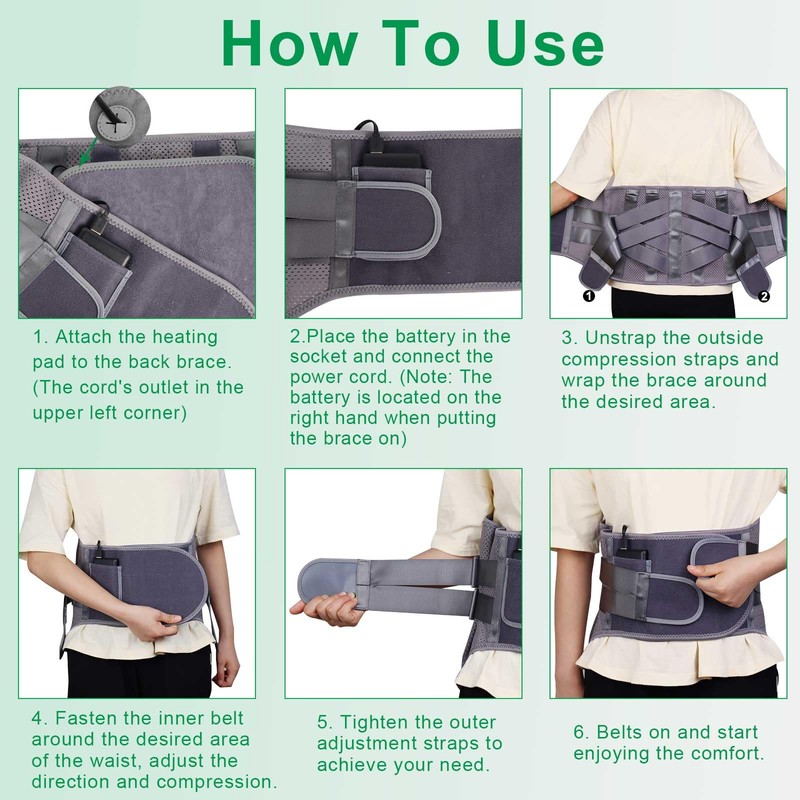 How To Use

1. Attach the heating pad to the back brace. (The cord's outlet in the upper left corner)

2.Place the battery in the socket and connect the power cord. (Note: The battery is located on the right hand when putting the brace on)

1

2

3. Unstrap the outside compression straps and wrap the brace around the desired area.

4. Fasten the inner belt around the desired area of the waist, adjust the direction and compression.

5. Tighten the outer adjustment straps to achieve your need.

6. Belts on and start enjoying the comfort.