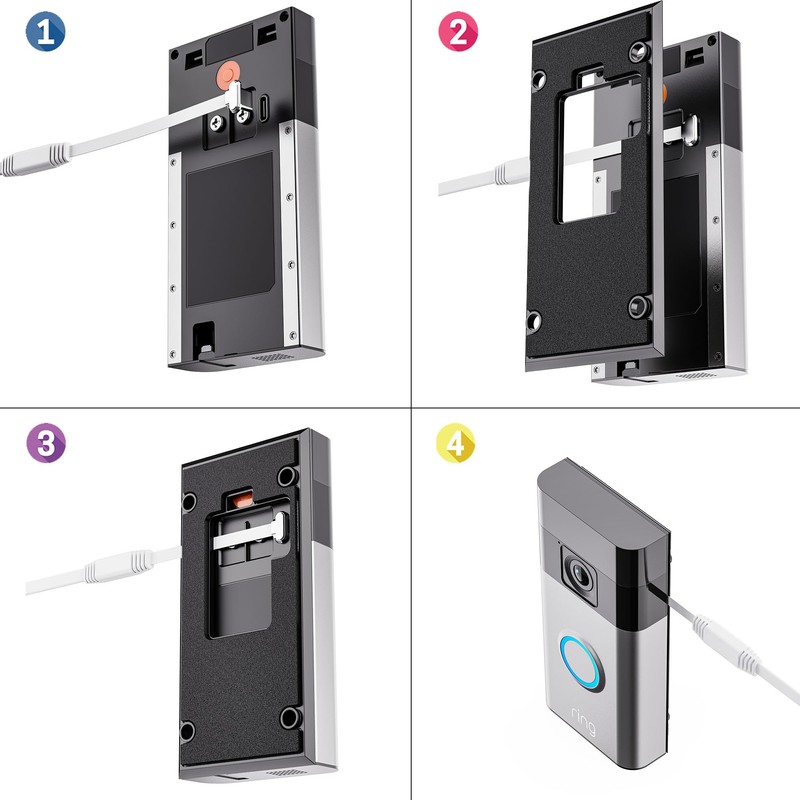 1

2

3

4

ring